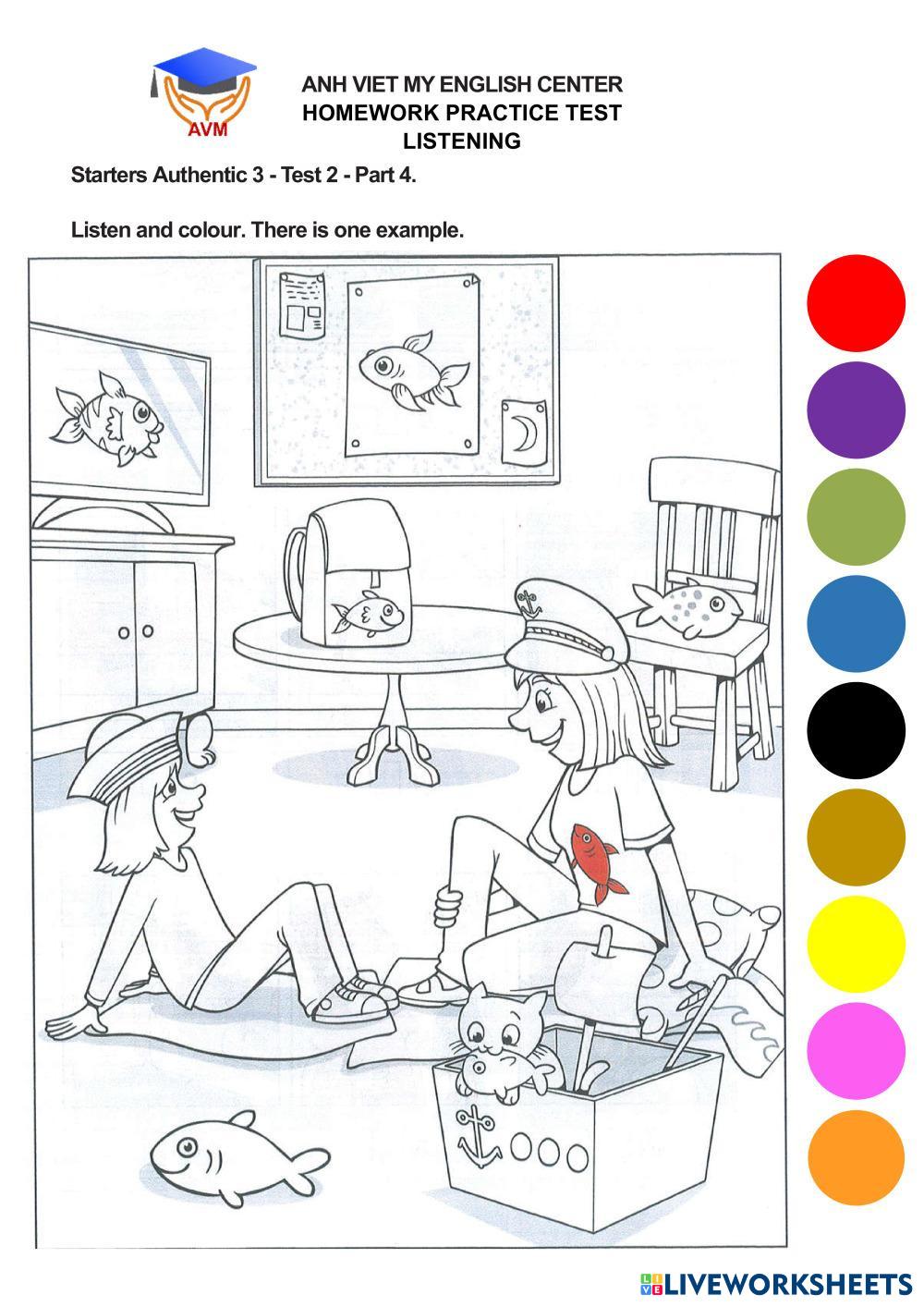 AVM

ANH VIET MY ENGLISH CENTER
HOMEWORK PRACTICE TEST
LISTENING

Starters Authentic 3 - Test 2 - Part 4.

Listen and colour. There is one example.

LIVEWORKSHEETS