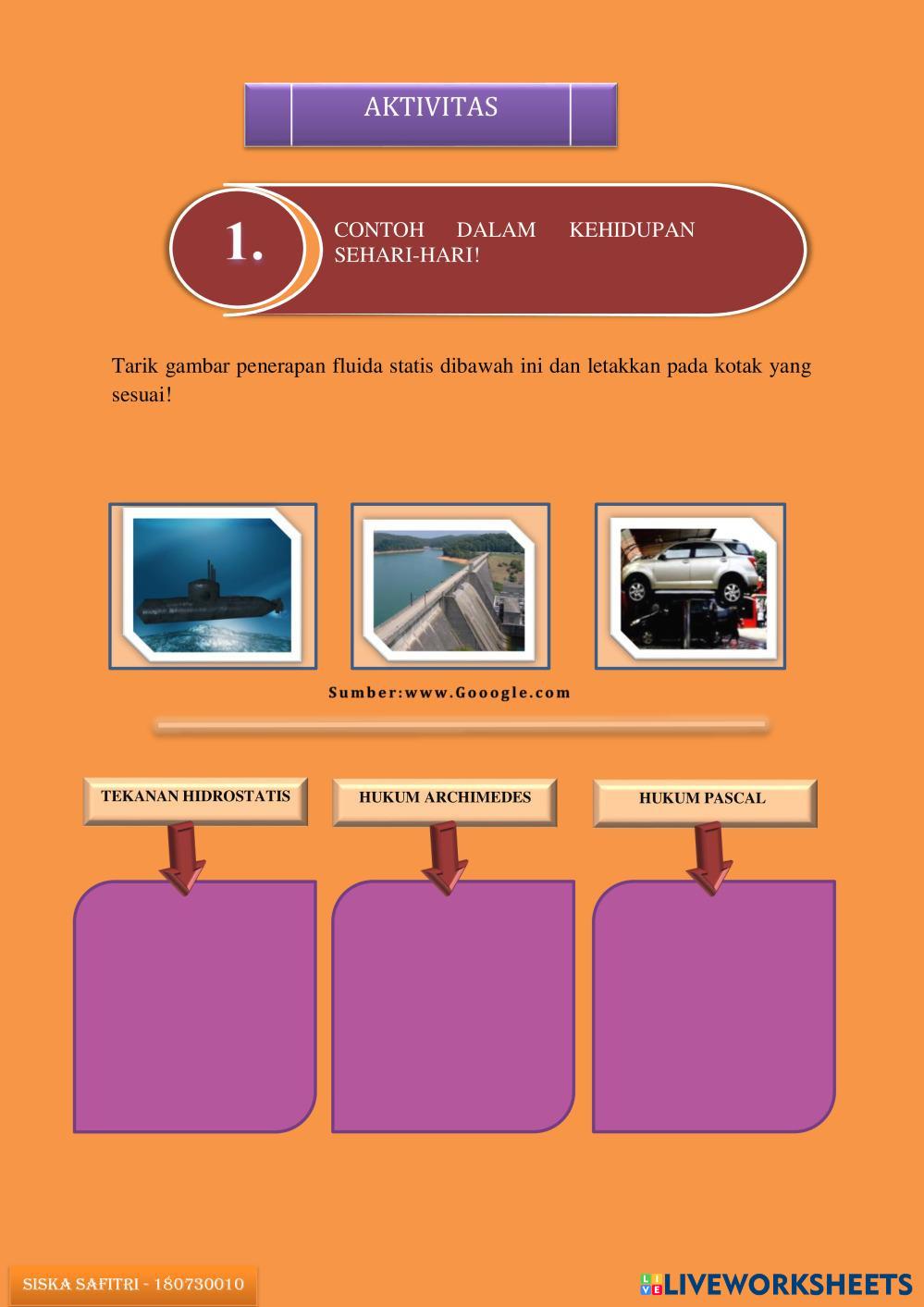 AKTIVITAS

1.

CONTOH DALAM KEHIDUPAN SEHARI-HARI!

Tarik gambar penerapan fluida statis dibawah ini dan letakkan pada kotak yang sesuai!

Sumber:www.Gooogle.com

TEKANAN HIDROSTATIS

HUKUM ARCHIMEDES

HUKUM PASCAL

SISKA SAFITRI - 180730010

LIVEWORKSHEETS