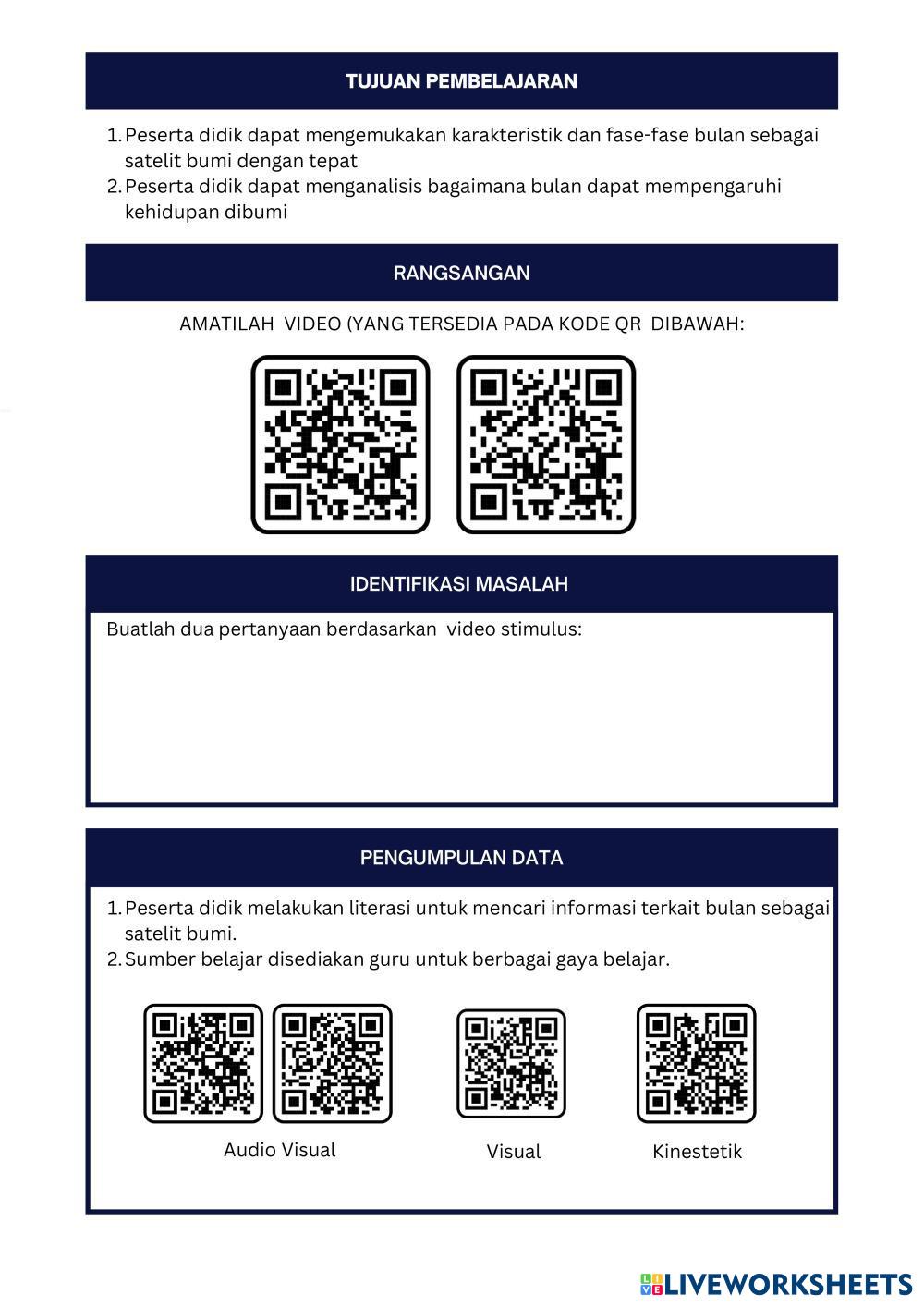 TUJUAN PEMBELAJARAN

1. Peserta didik dapat mengemukakan karakteristik dan fase-fase bulan sebagai satelit bumi dengan tepat
2. Peserta didik dapat menganalisis bagaimana bulan dapat mempengaruhi kehidupan dibumi

RANGSANGAN

AMATILAH VIDEO (YANG TERSEDIA PADA KODE QR DIBAWAH:

IDENTIFIKASI MASALAH

Buatlah dua pertanyaan berdasarkan video stimulus:

PENGUMPULAN DATA

1. Peserta didik melakukan literasi untuk mencari informasi terkait bulan sebagai satelit bumi.
2. Sumber belajar disediakan guru untuk berbagai gaya belajar.

Audio Visual

Visual

Kinestetik

LIVEWORKSHEETS