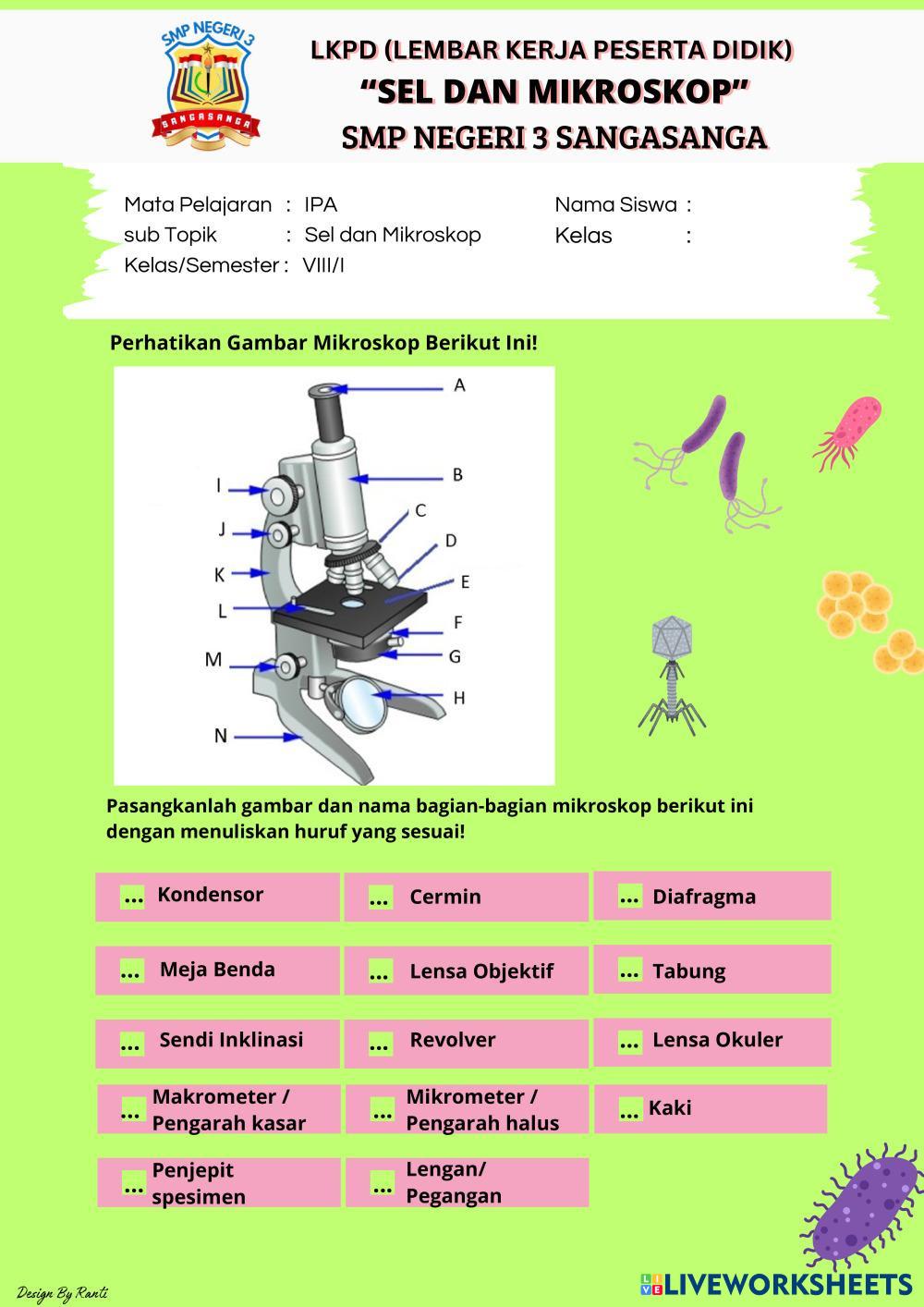 SMP NEGERI 3
SANGASANGA

LKPD (LEMBAR KERJA PESERTA DIDIK)
"SEL DAN MIKROSKOP"
SMP NEGERI 3 SANGASANGA

Mata Pelajaran : IPA
sub Topik : Sel dan Mikroskop
Kelas/Semester : VIII/I

Nama Siswa :
Kelas :

Perhatikan Gambar Mikroskop Berikut Ini!

A
B
C
D
E
F
G
H
I
J
K
L
M
N

Pasangkanlah gambar dan nama bagian-bagian mikroskop berikut ini dengan menuliskan huruf yang sesuai!

... Kondensor
... Cermin
... Diafragma
... Meja Benda
... Lensa Objektif
... Tabung
... Sendi Inklinasi
... Revolver
... Lensa Okuler
... Makrometer / Pengarah kasar
... Mikrometer / Pengarah halus
... Kaki
... Penjepit spesimen
... Lengan/ Pegangan

Design By Ranti

LIVEWORKSHEETS