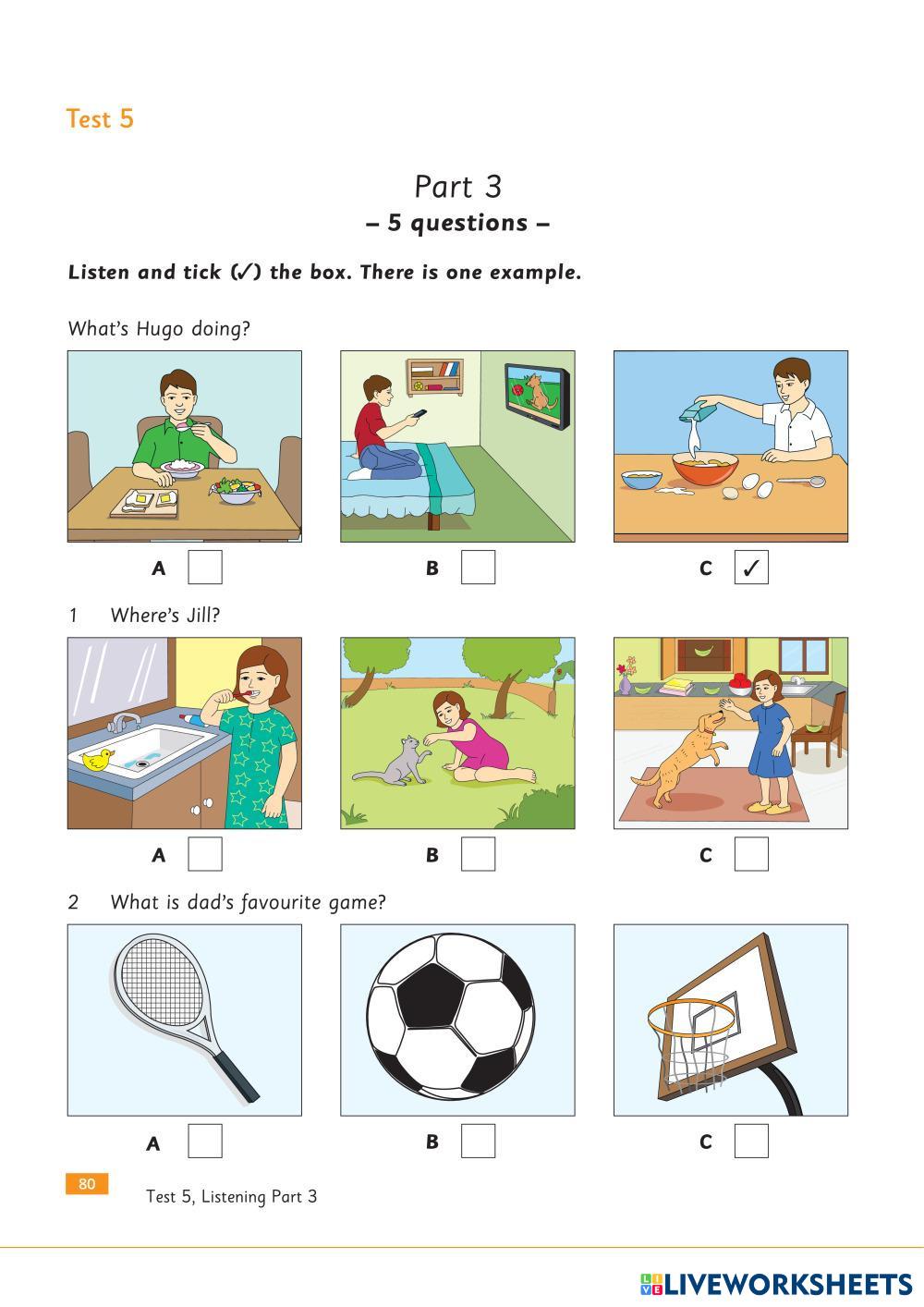 Test 5

Part 3
– 5 questions –

Listen and tick (✓) the box. There is one example.

What's Hugo doing?

A
B
C ✓

1 Where's Jill?

A
B
C

2 What is dad's favourite game?

A
B
C

80

Test 5, Listening Part 3

LIVEWORKSHEETS