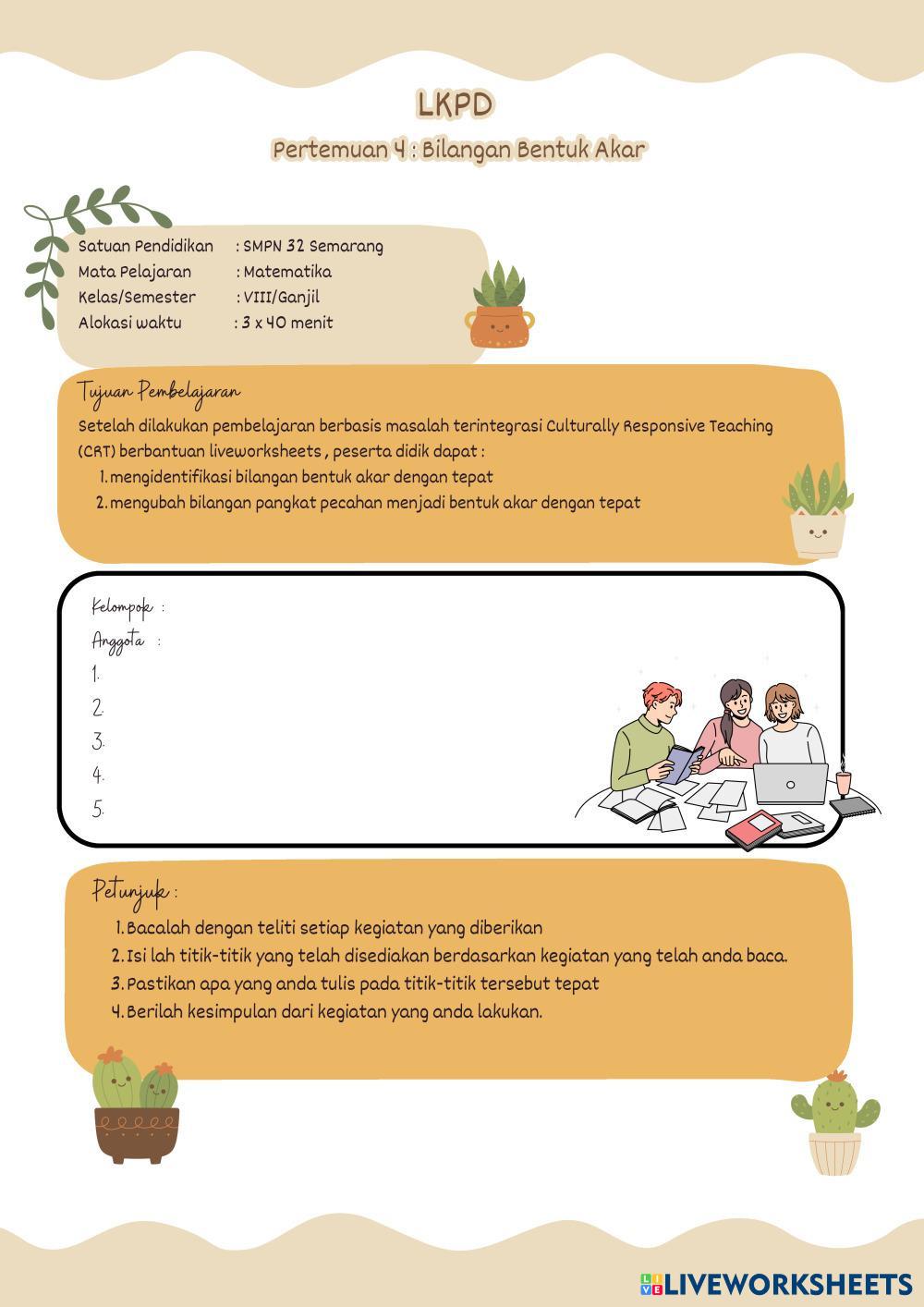 LKPD

Pertemuan 4 : Bilangan Bentuk Akar

Satuan Pendidikan : SMPN 32 Semarang
Mata Pelajaran : Matematika
Kelas/Semester : VIII/Ganjil
Alokasi waktu : 3 x 40 menit

Tujuan Pembelajaran
Setelah dilakukan pembelajaran berbasis masalah terintegrasi Culturally Responsive Teaching (CRT) berbantuan liveworksheets , peserta didik dapat :
1. mengidentifikasi bilangan bentuk akar dengan tepat
2. mengubah bilangan pangkat pecahan menjadi bentuk akar dengan tepat

Kelompok :
Anggota :
1.
2.
3.
4.
5.

Petunjuk :
1. Bacalah dengan teliti setiap kegiatan yang diberikan
2. Isi lah titik-titik yang telah disediakan berdasarkan kegiatan yang telah anda baca.
3. Pastikan apa yang anda tulis pada titik-titik tersebut tepat
4. Berilah kesimpulan dari kegiatan yang anda lakukan.

LIVEWORKSHEETS