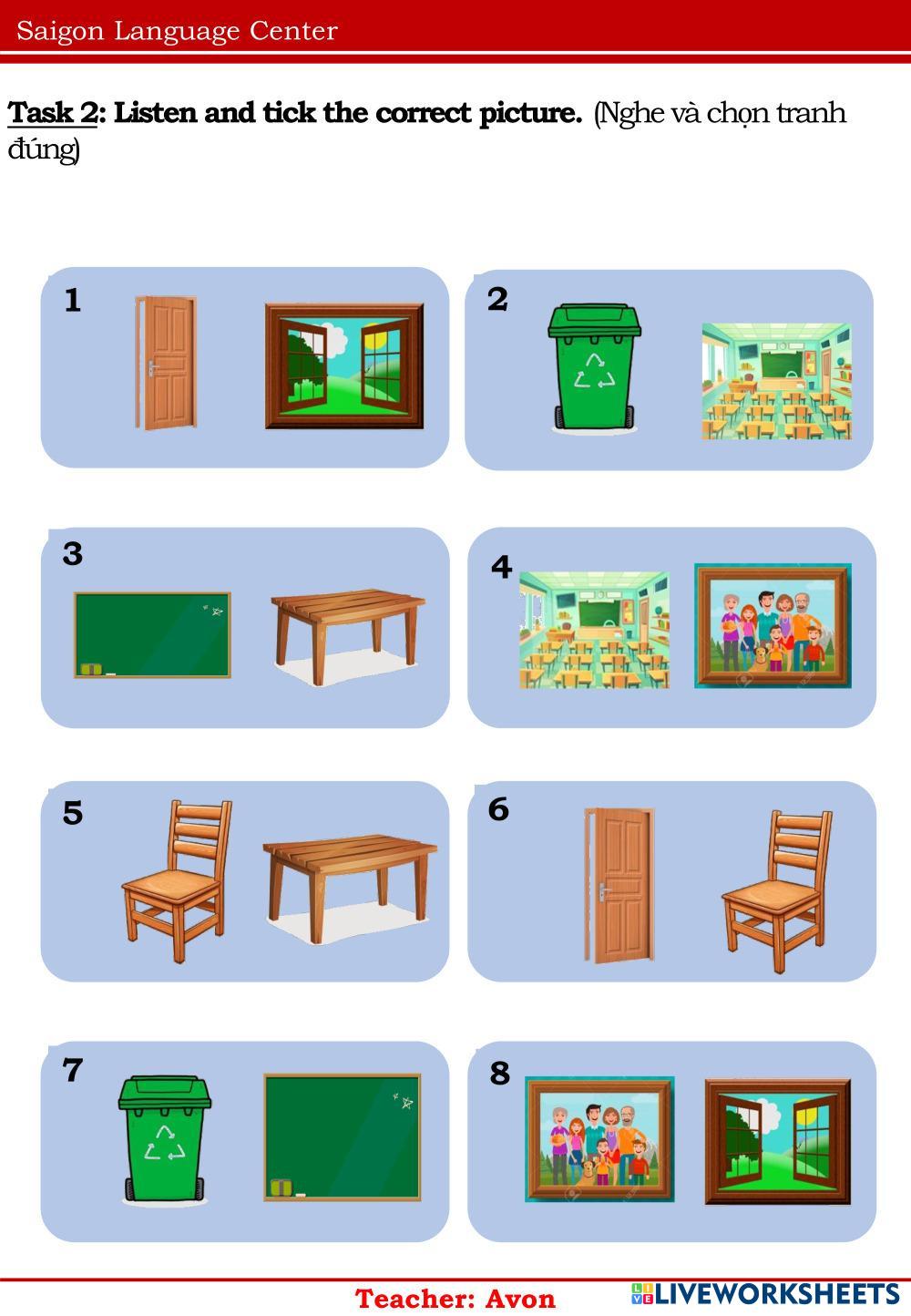 Saigon Language Center

Task 2: Listen and tick the correct picture. (Nghe và chọn tranh đúng)

1

2

3

4

5

6

7

8

Teacher: Avon

LIVEWORKSHEETS