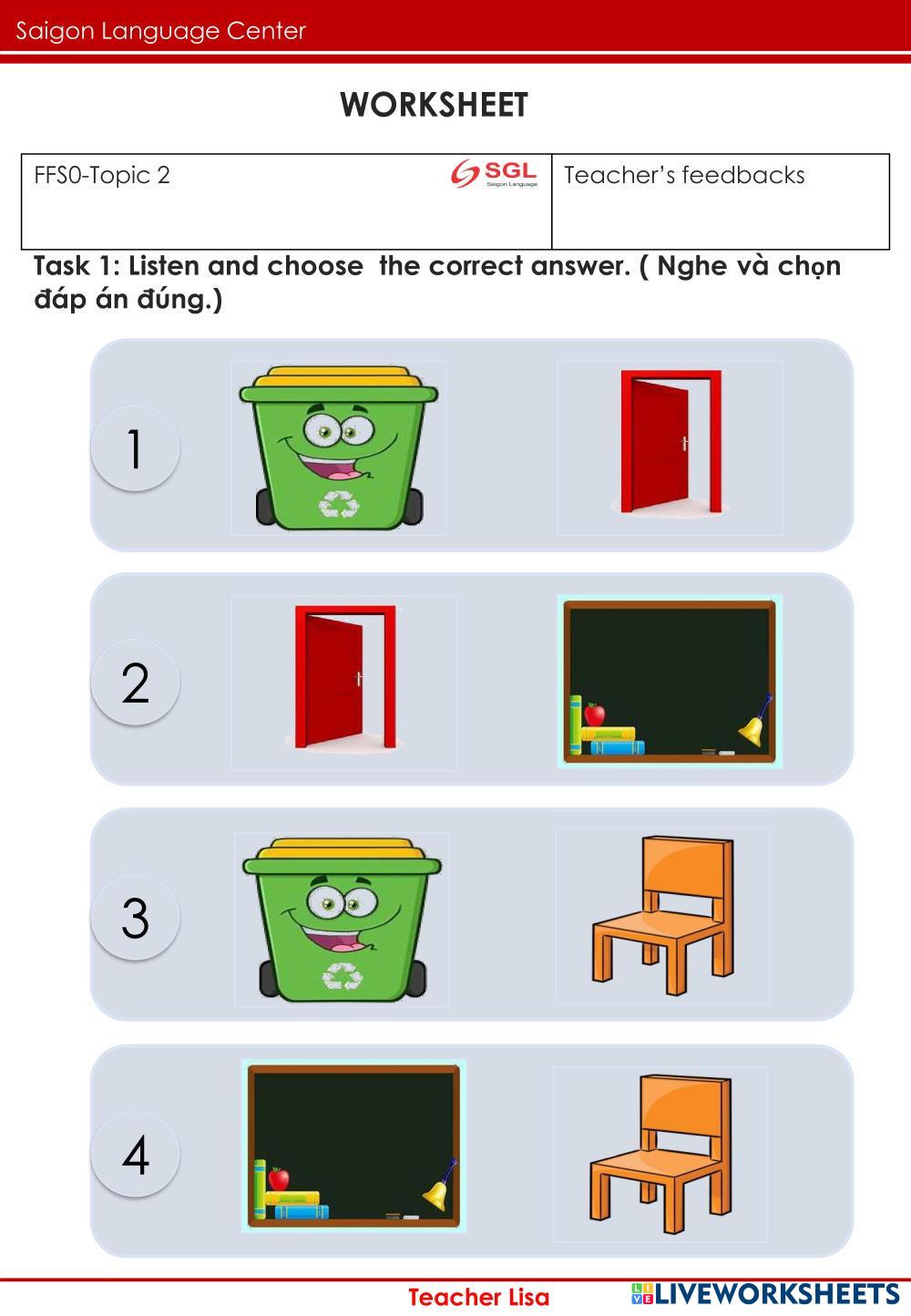 Saigon Language Center

WORKSHEET

| FFS0-Topic 2 SGL Saigon Language | Teacher's feedbacks |
|---|---|

Task 1: Listen and choose the correct answer. ( Nghe và chọn đáp án đúng.)

1

2

3

4

Teacher Lisa

LIVEWORKSHEETS