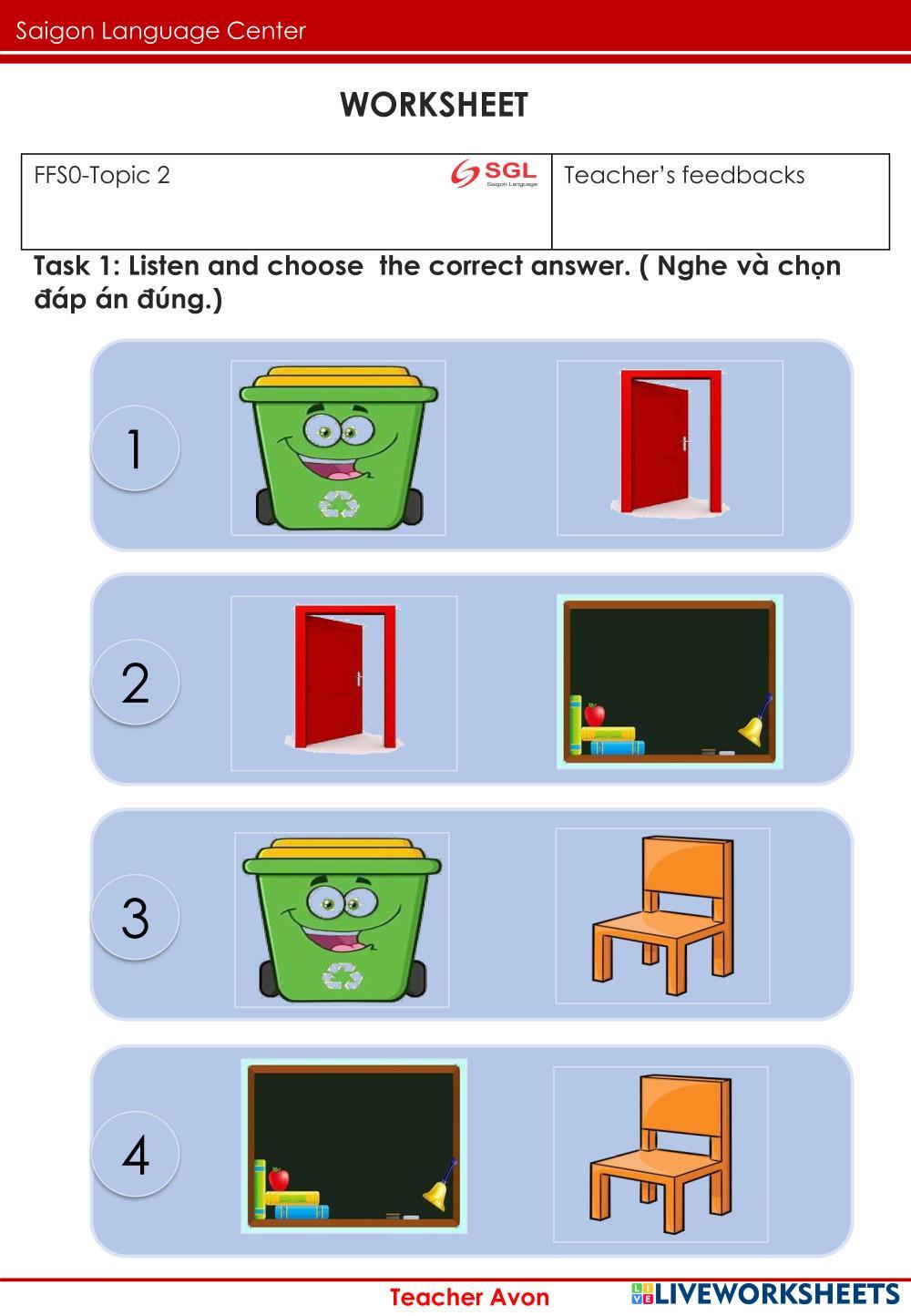 Saigon Language Center

WORKSHEET

| FFS0-Topic 2 SGL Saigon Language | Teacher's feedbacks |
|---|---|

Task 1: Listen and choose  the correct answer. ( Nghe và chọn đáp án đúng.)

1

2

3

4

Teacher Avon

LIVEWORKSHEETS