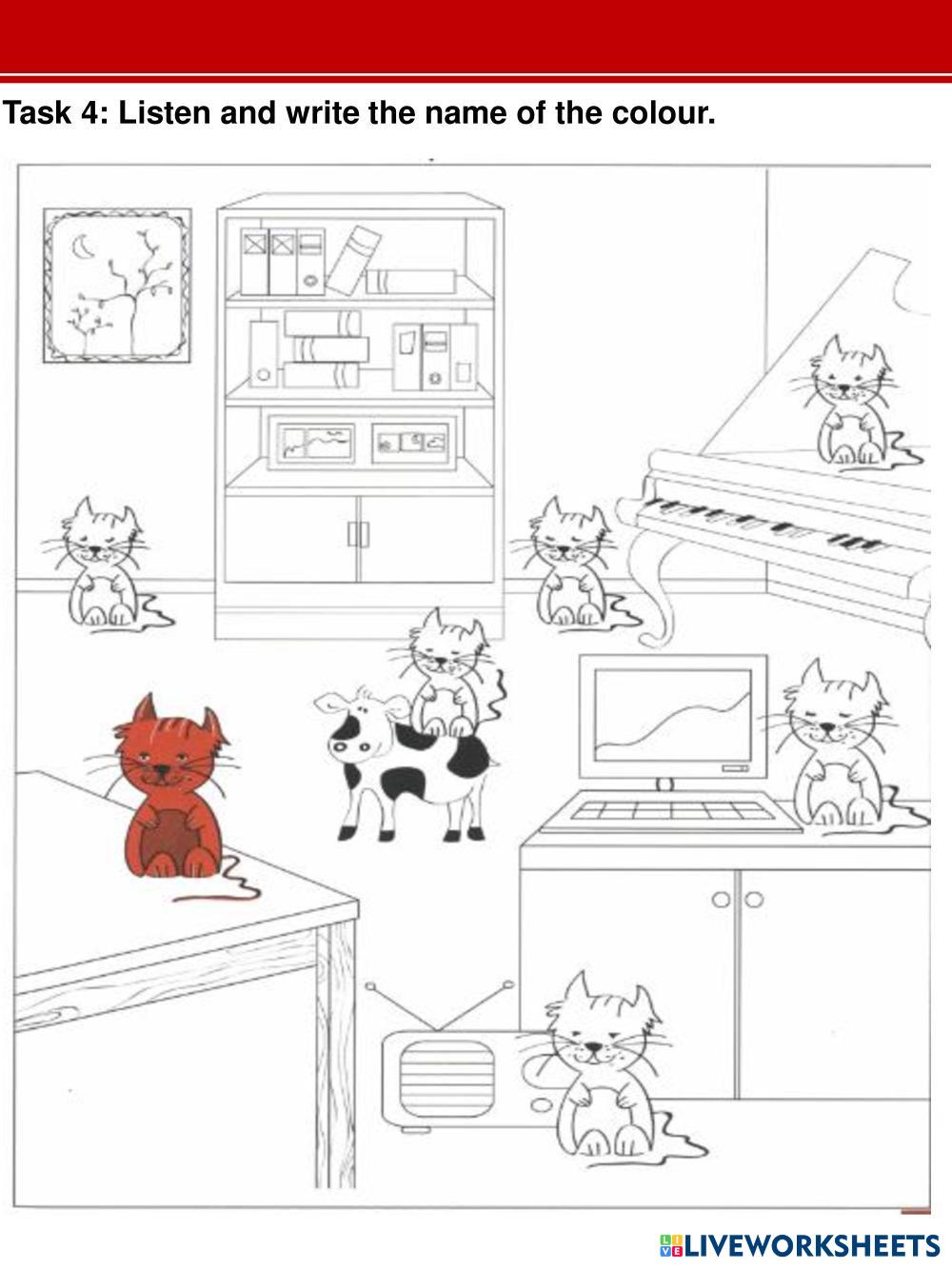 Task 4: Listen and write the name of the colour.

LIVEWORKSHEETS