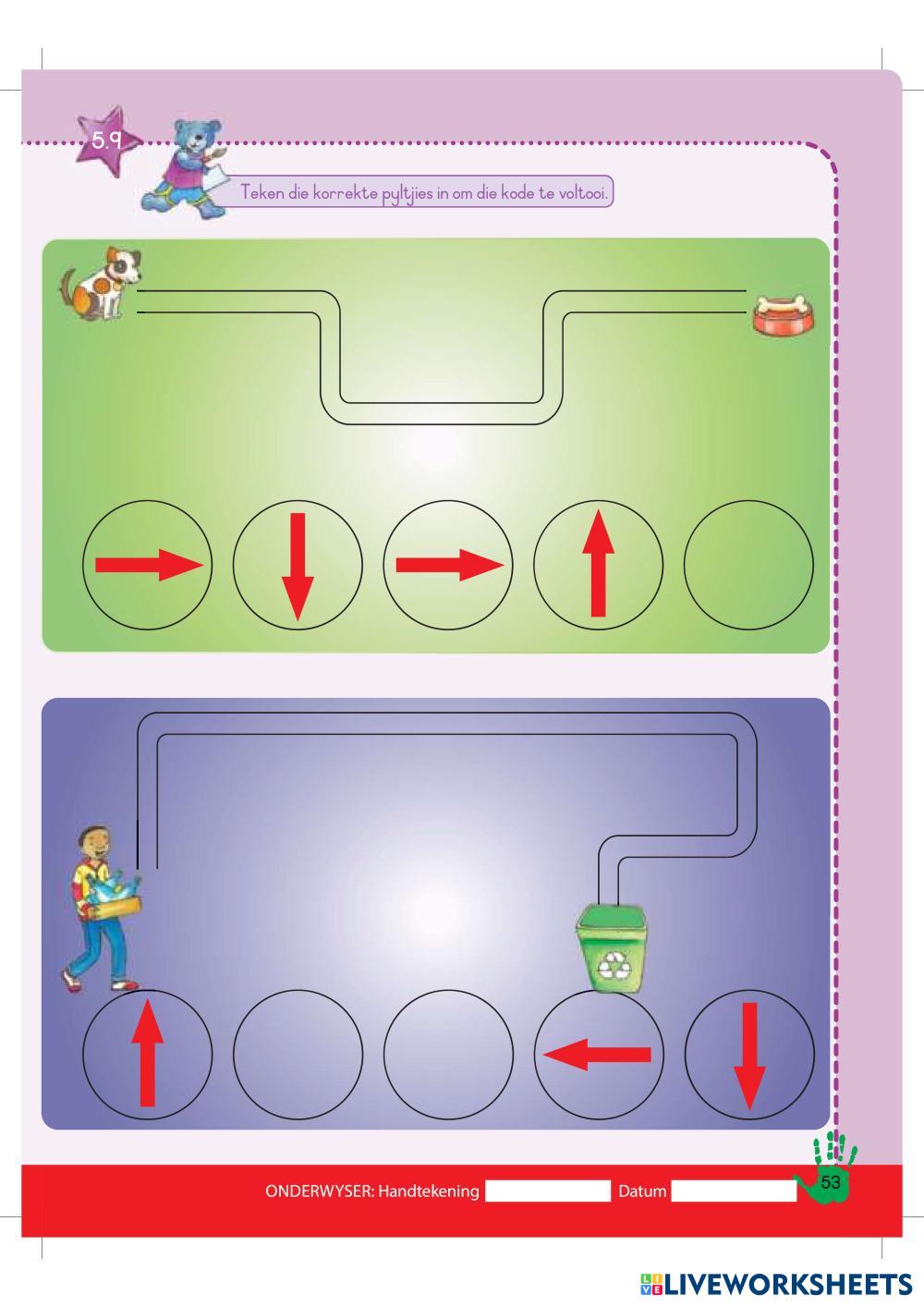 5.9

Teken die korrekte pyltjies in om die kode te voltooi.

ONDERWYSER: Handtekening Datum

53

LIVEWORKSHEETS