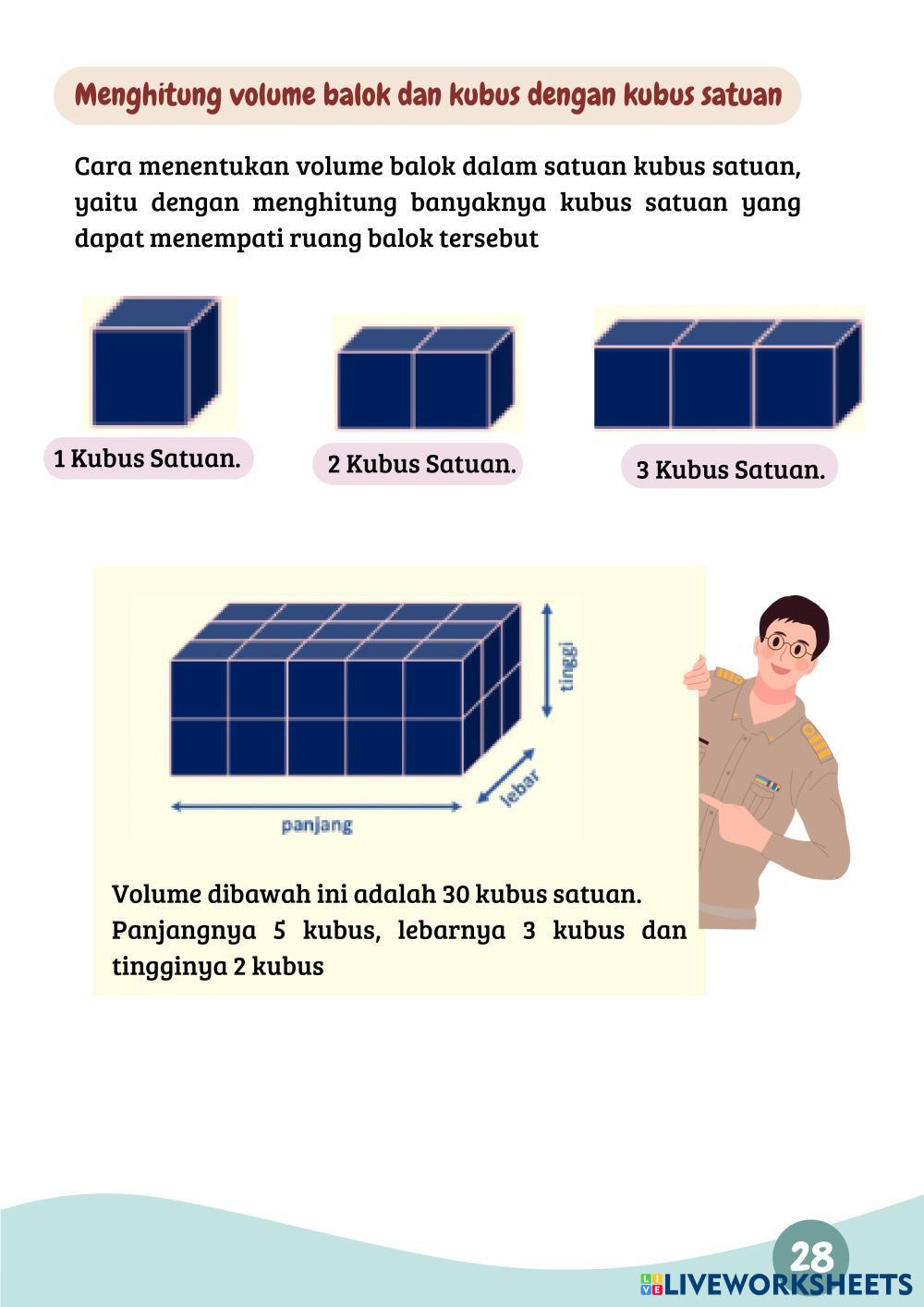 Menghitung volume balok dan kubus dengan kubus satuan

Cara menentukan volume balok dalam satuan kubus satuan, yaitu dengan menghitung banyaknya kubus satuan yang dapat menempati ruang balok tersebut

1 Kubus Satuan.

2 Kubus Satuan.

3 Kubus Satuan.

tinggi

lebar

panjang

Volume dibawah ini adalah 30 kubus satuan. Panjangnya 5 kubus, lebarnya 3 kubus dan tingginya 2 kubus

28

LIVEWORKSHEETS