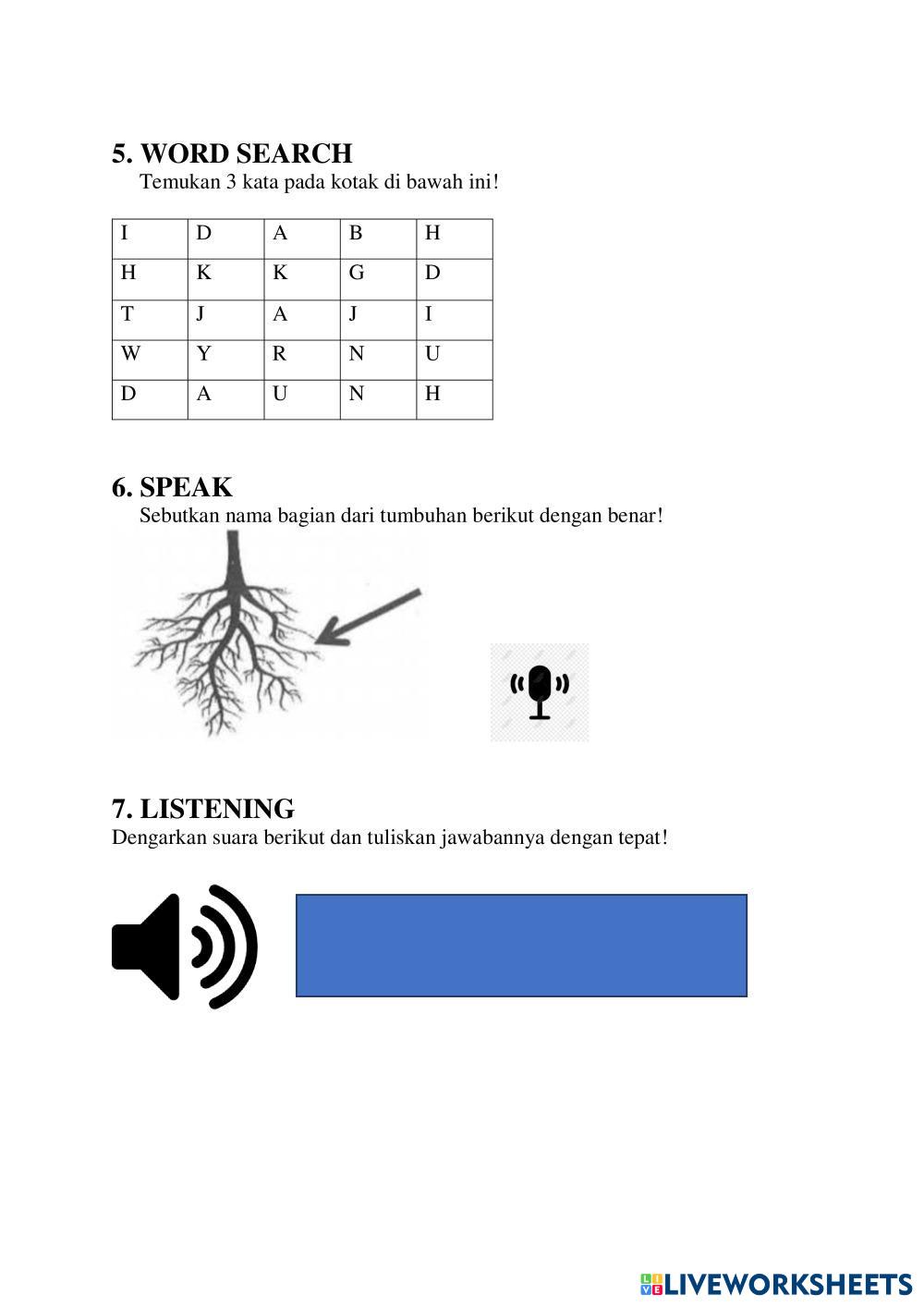 5. WORD SEARCH
Temukan 3 kata pada kotak di bawah ini!

| I | D | A | B | H |
|---|---|---|---|---|
| H | K | K | G | D |
| T | J | A | J | I |
| W | Y | R | N | U |
| D | A | U | N | H |

6. SPEAK
Sebutkan nama bagian dari tumbuhan berikut dengan benar!

7. LISTENING
Dengarkan suara berikut dan tuliskan jawabannya dengan tepat!

LIVEWORKSHEETS