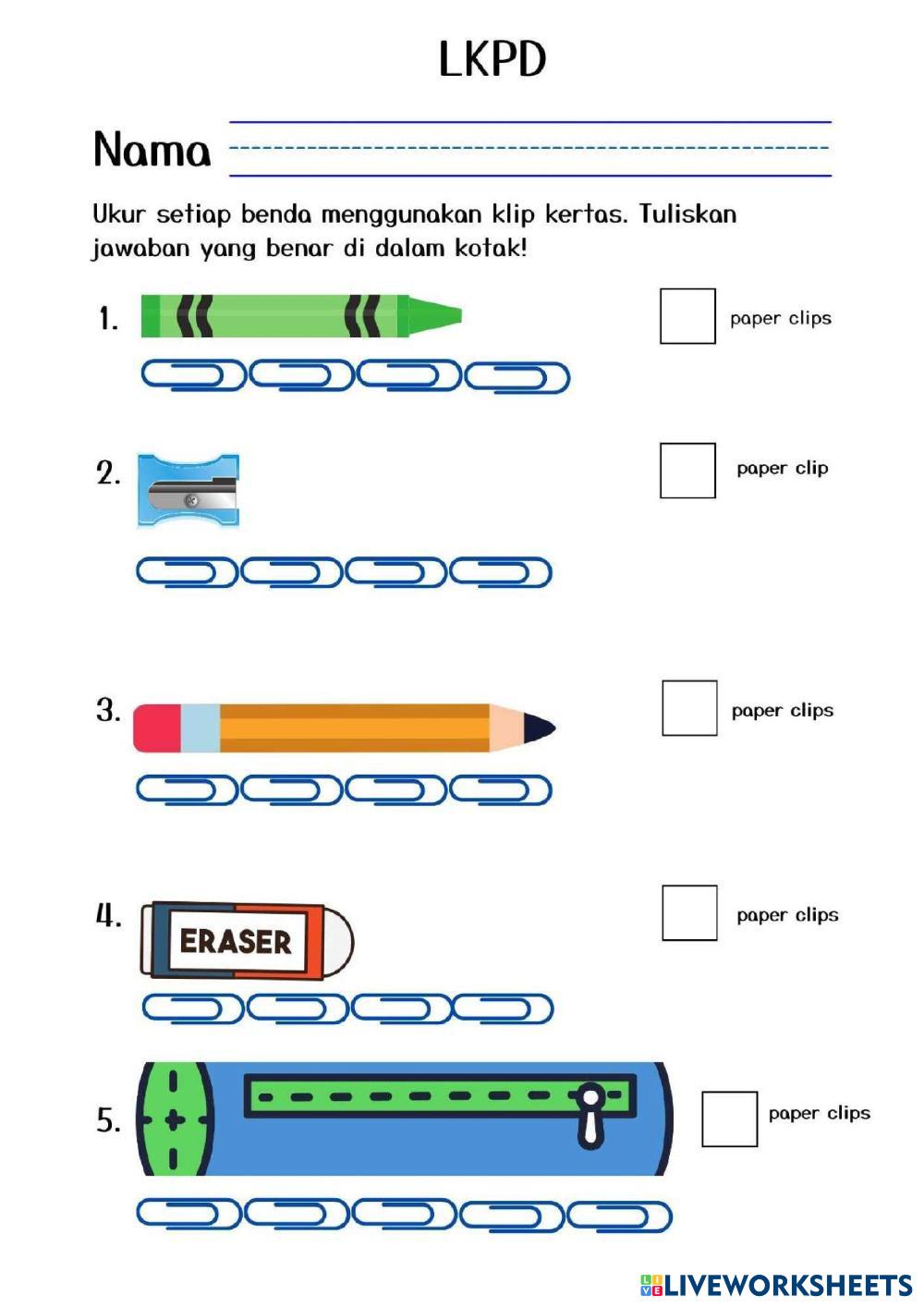 LKPD

Nama

Ukur setiap benda menggunakan klip kertas. Tuliskan jawaban yang benar di dalam kotak!

1. paper clips

2. paper clip

3. paper clips

4. ERASER paper clips

5. paper clips

LIVEWORKSHEETS