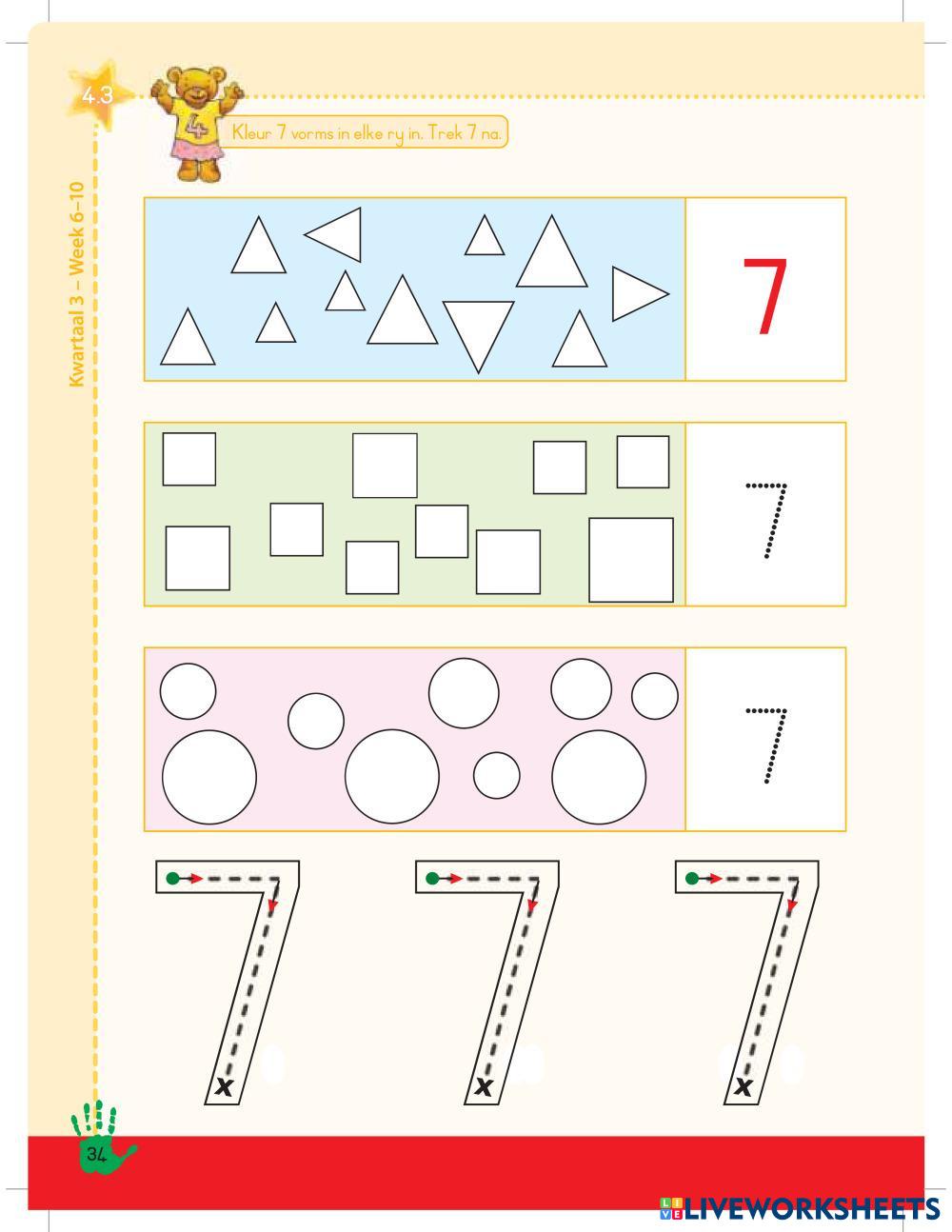 4.3

4

Kleur 7 vorms in elke ry in. Trek 7 na.

Kwartaal 3 – Week 6–10

7

7

7

x

x

x

34

LIVEWORKSHEETS