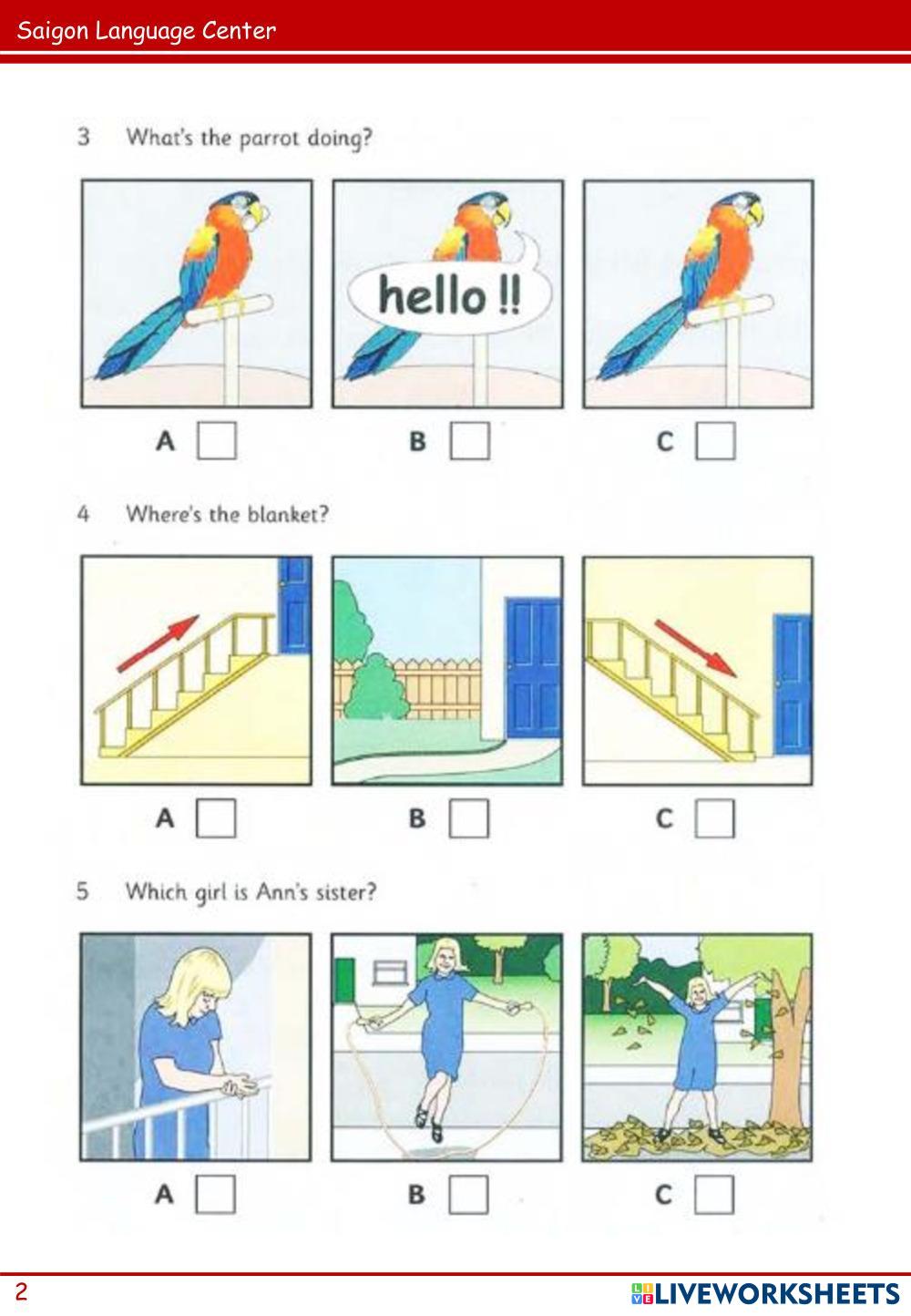 Saigon Language Center

3 What's the parrot doing?

hello !!

A
B
C

4 Where's the blanket?

A
B
C

5 Which girl is Ann's sister?

A
B
C

2

LIVEWORKSHEETS