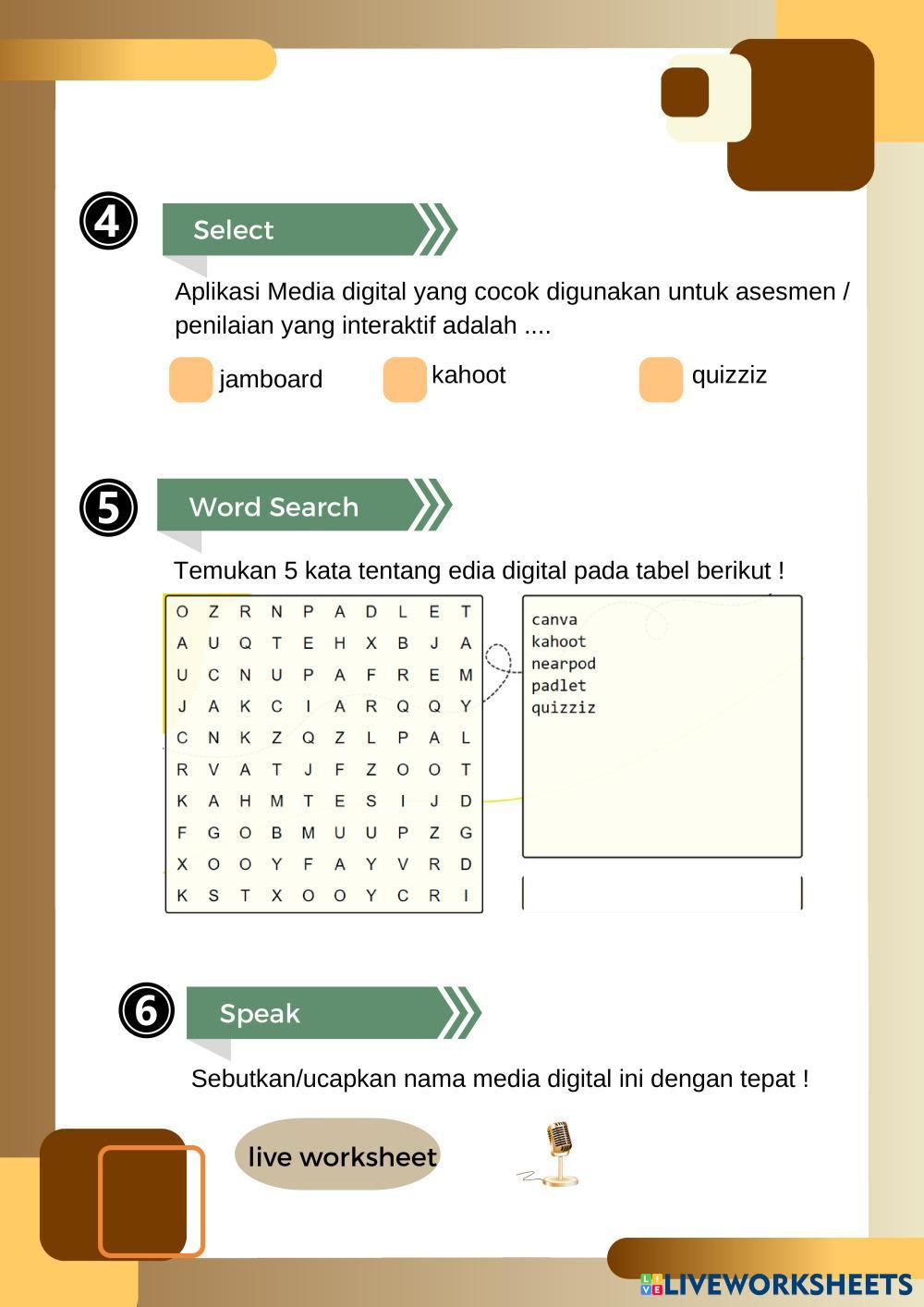 4 Select

Aplikasi Media digital yang cocok digunakan untuk asesmen / penilaian yang interaktif adalah ....

jamboard kahoot quizziz

5 Word Search

Temukan 5 kata tentang edia digital pada tabel berikut !

| O | Z | R | N | P | A | D | L | E | T |
|---|---|---|---|---|---|---|---|---|---|
| A | U | Q | T | E | H | X | B | J | A |
| U | C | N | U | P | A | F | R | E | M |
| J | A | K | C | I | A | R | Q | Q | Y |
| C | N | K | Z | Q | Z | L | P | A | L |
| R | V | A | T | J | F | Z | O | O | T |
| K | A | H | M | T | E | S | I | J | D |
| F | G | O | B | M | U | U | P | Z | G |
| X | O | O | Y | F | A | Y | V | R | D |
| K | S | T | X | O | O | Y | C | R | I |

canva
kahoot
nearpod
padlet
quizziz

6 Speak

Sebutkan/ucapkan nama media digital ini dengan tepat !

live worksheet

LIVEWORKSHEETS