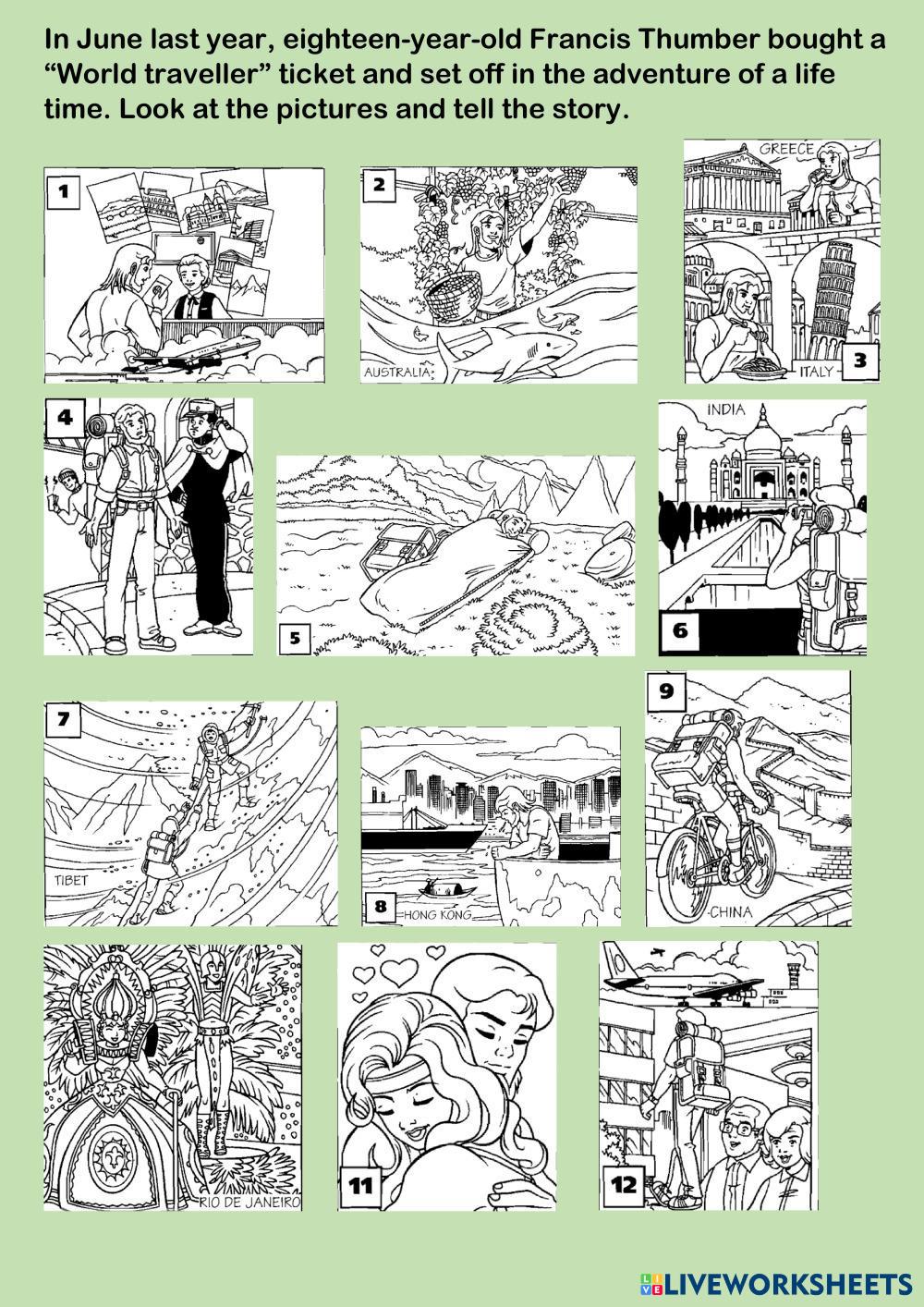 In June last year, eighteen-year-old Francis Thumber bought a "World traveller" ticket and set off in the adventure of a life time. Look at the pictures and tell the story.

1

2

AUSTRALIA

GREECE

ITALY

3

4

5

INDIA

6

7

TIBET

8

HONG KONG

9

CHINA

RIO DE JANEIRO

11

12

LIVEWORKSHEETS