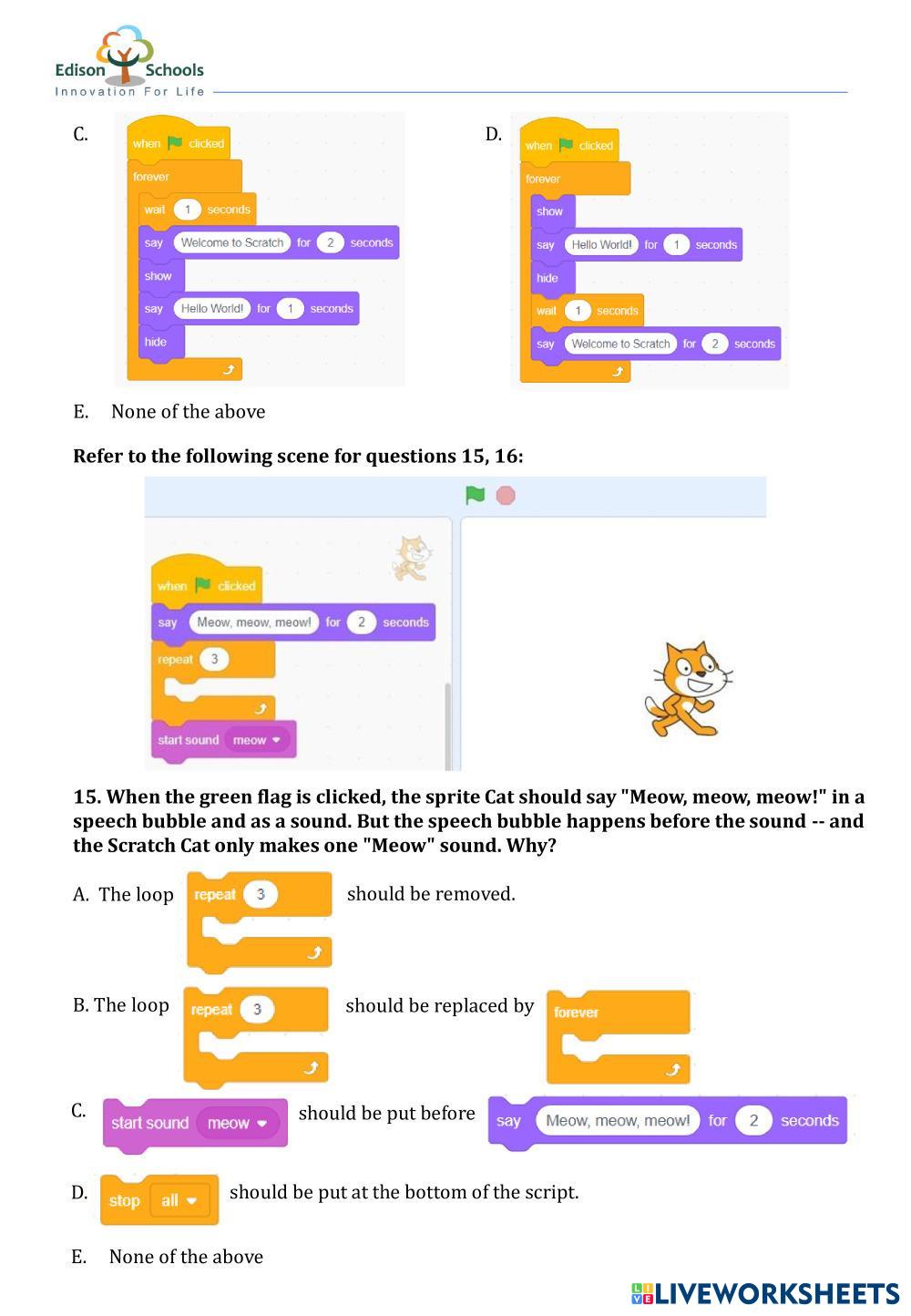 Edison Schools
Innovation For Life

C.
when clicked
forever
wait 1 seconds
say Welcome to Scratch for 2 seconds
show
say Hello World! for 1 seconds
hide

D.
when clicked
forever
show
say Hello World! for 1 seconds
hide
wait 1 seconds
say Welcome to Scratch for 2 seconds

E. None of the above

**Refer to the following scene for questions 15, 16:**

when clicked
say Meow, meow, meow! for 2 seconds
repeat 3
start sound meow

**15. When the green flag is clicked, the sprite Cat should say "Meow, meow, meow!" in a speech bubble and as a sound. But the speech bubble happens before the sound -- and the Scratch Cat only makes one "Meow" sound. Why?**

A. The loop repeat 3 should be removed.

B. The loop repeat 3 should be replaced by forever

C. start sound meow should be put before say Meow, meow, meow! for 2 seconds

D. stop all should be put at the bottom of the script.

E. None of the above

LIVEWORKSHEETS