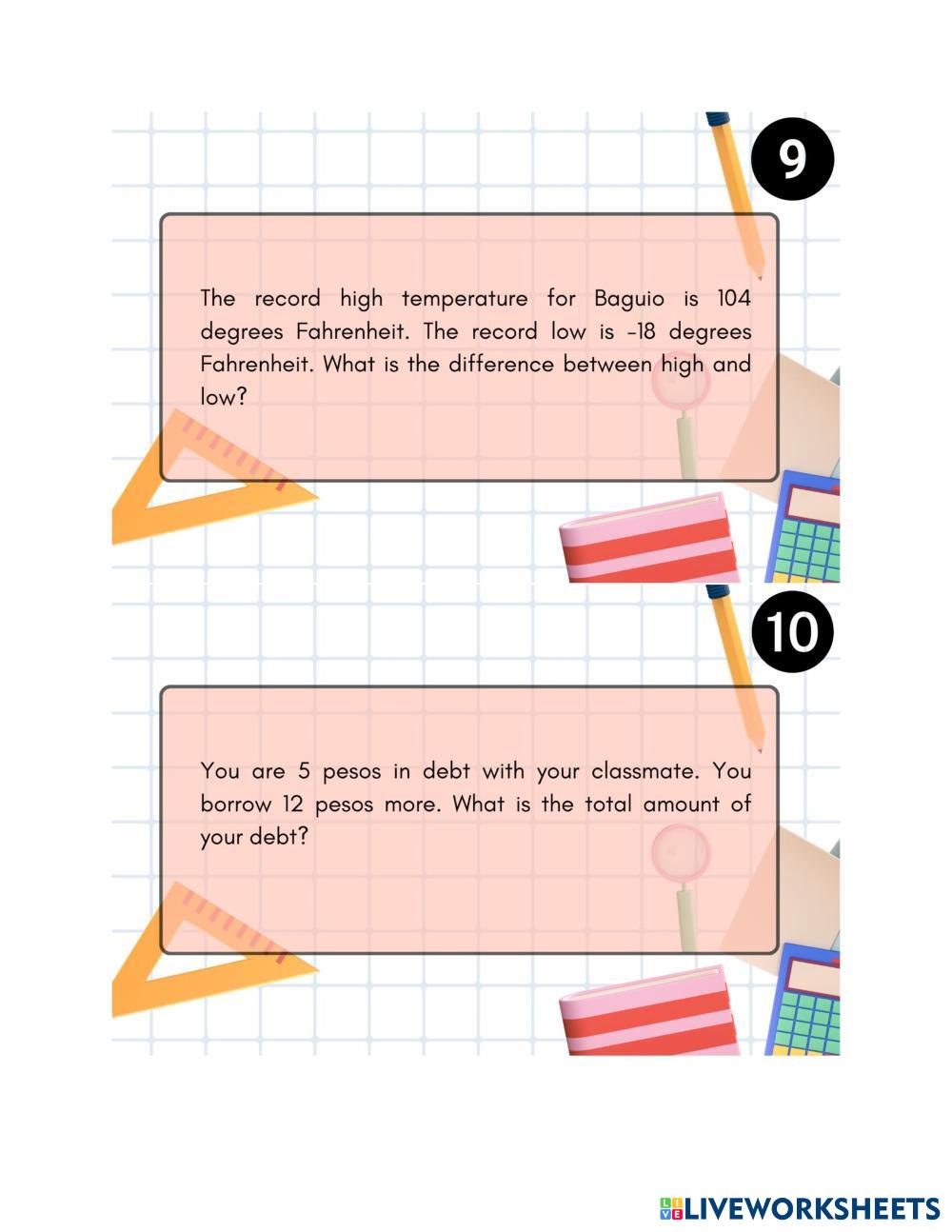 9

The record high temperature for Baguio is 104 degrees Fahrenheit. The record low is -18 degrees Fahrenheit. What is the difference between high and low?

10

You are 5 pesos in debt with your classmate. You borrow 12 pesos more. What is the total amount of your debt?

LIVEWORKSHEETS