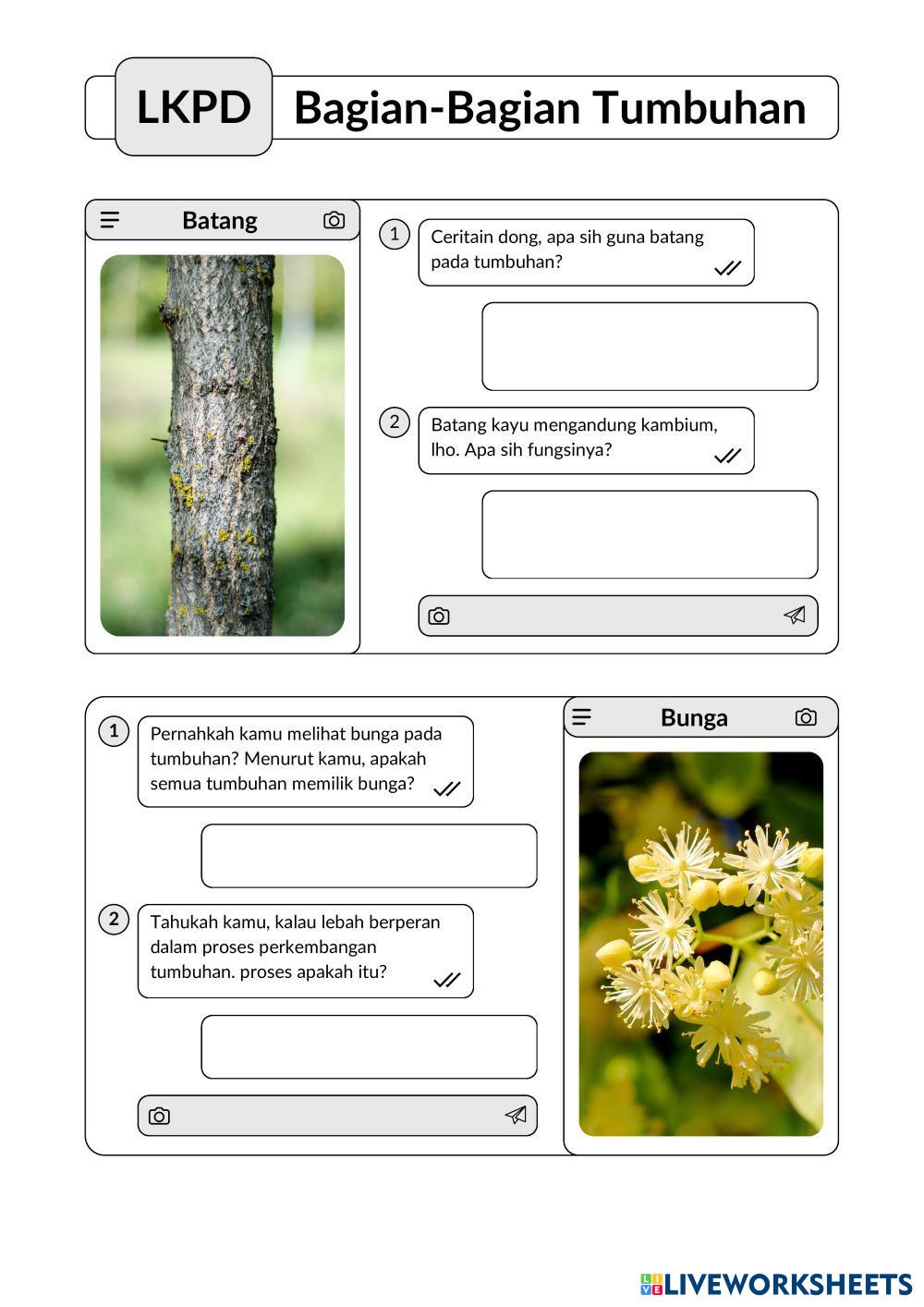 LKPD Bagian-Bagian Tumbuhan

Batang

1 Ceritain dong, apa sih guna batang pada tumbuhan?

2 Batang kayu mengandung kambium, lho. Apa sih fungsinya?

1 Pernahkah kamu melihat bunga pada tumbuhan? Menurut kamu, apakah semua tumbuhan memilik bunga?

2 Tahukah kamu, kalau lebah berperan dalam proses perkembangan tumbuhan. proses apakah itu?

Bunga

LIVEWORKSHEETS