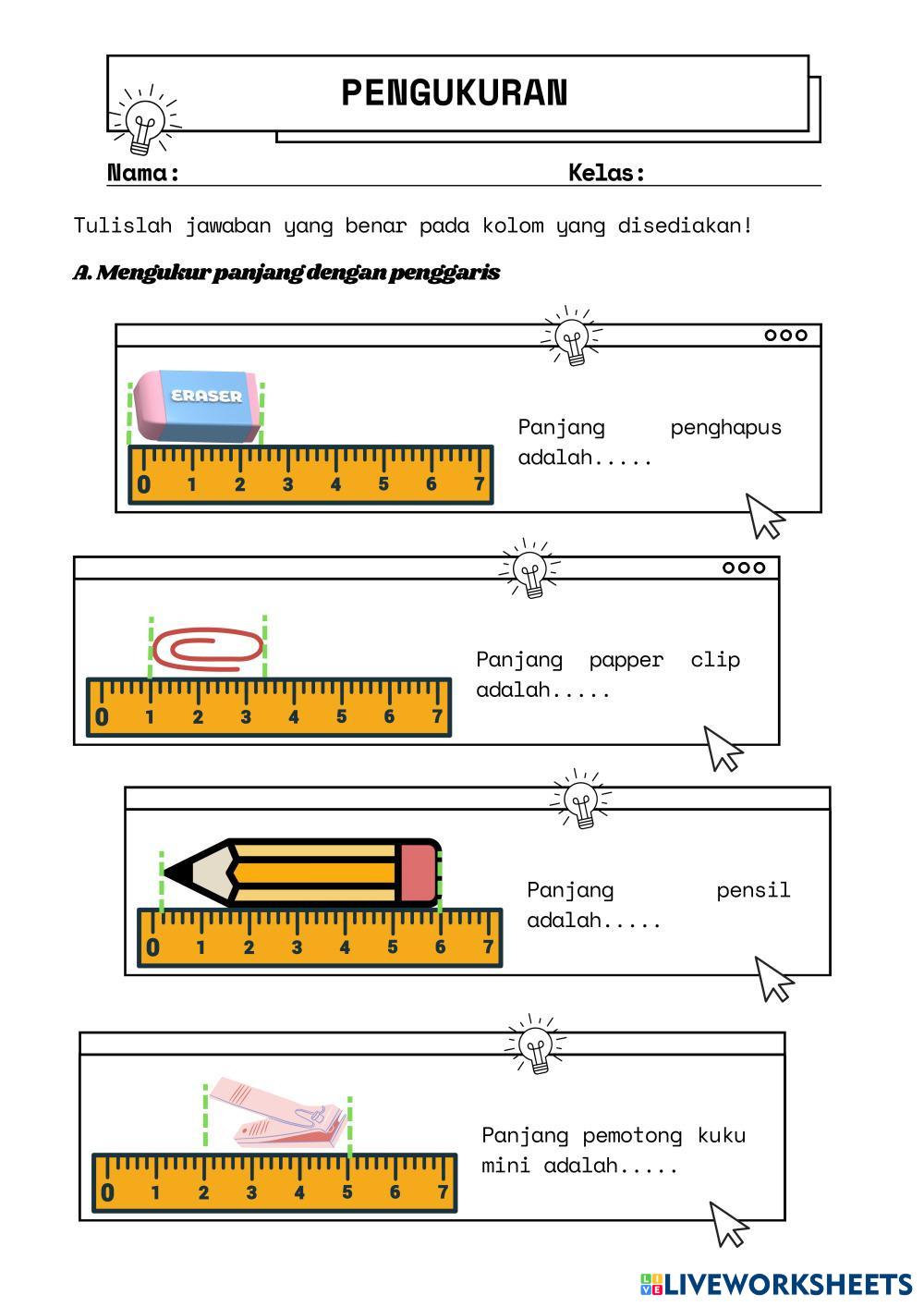 PENGUKURAN

Nama: Kelas:

Tulislah jawaban yang benar pada kolom yang disediakan!

A. Mengukur panjang dengan penggaris

ERASER

0 1 2 3 4 5 6 7

Panjang penghapus adalah.....

0 1 2 3 4 5 6 7

Panjang papper clip adalah.....

0 1 2 3 4 5 6 7

Panjang pensil adalah.....

0 1 2 3 4 5 6 7

Panjang pemotong kuku mini adalah.....

LIVEWORKSHEETS