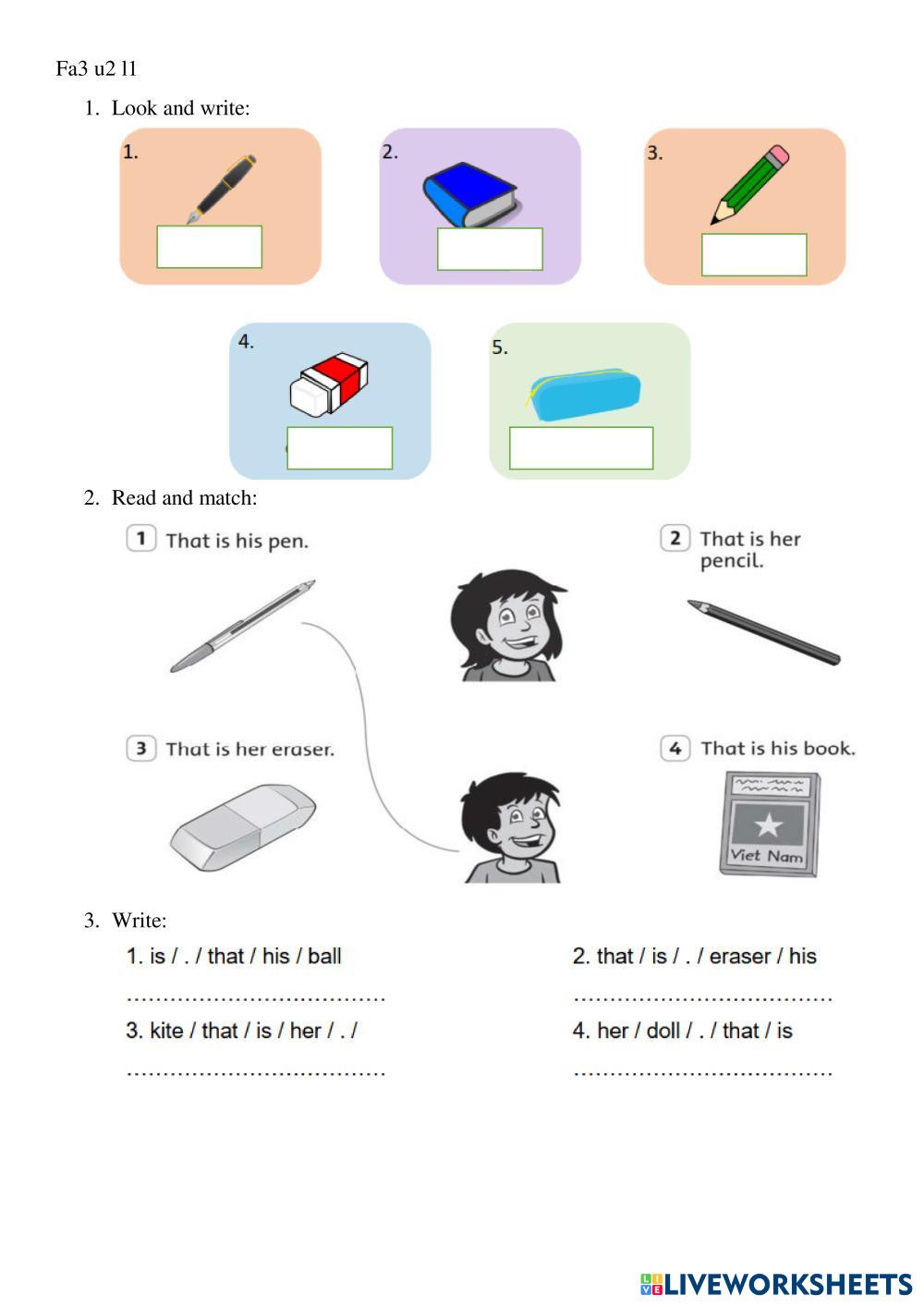 Fa3 u2 l1

1. Look and write:

1.

2.

3.

4.

5.

2. Read and match:

1 That is his pen.

2 That is her pencil.

3 That is her eraser.

4 That is his book.

Viet Nam

3. Write:

1. is / . / that / his / ball

………………………………

2. that / is / . / eraser / his

………………………………

3. kite / that / is / her / . /

………………………………

4. her / doll / . / that / is

………………………………

LIVEWORKSHEETS