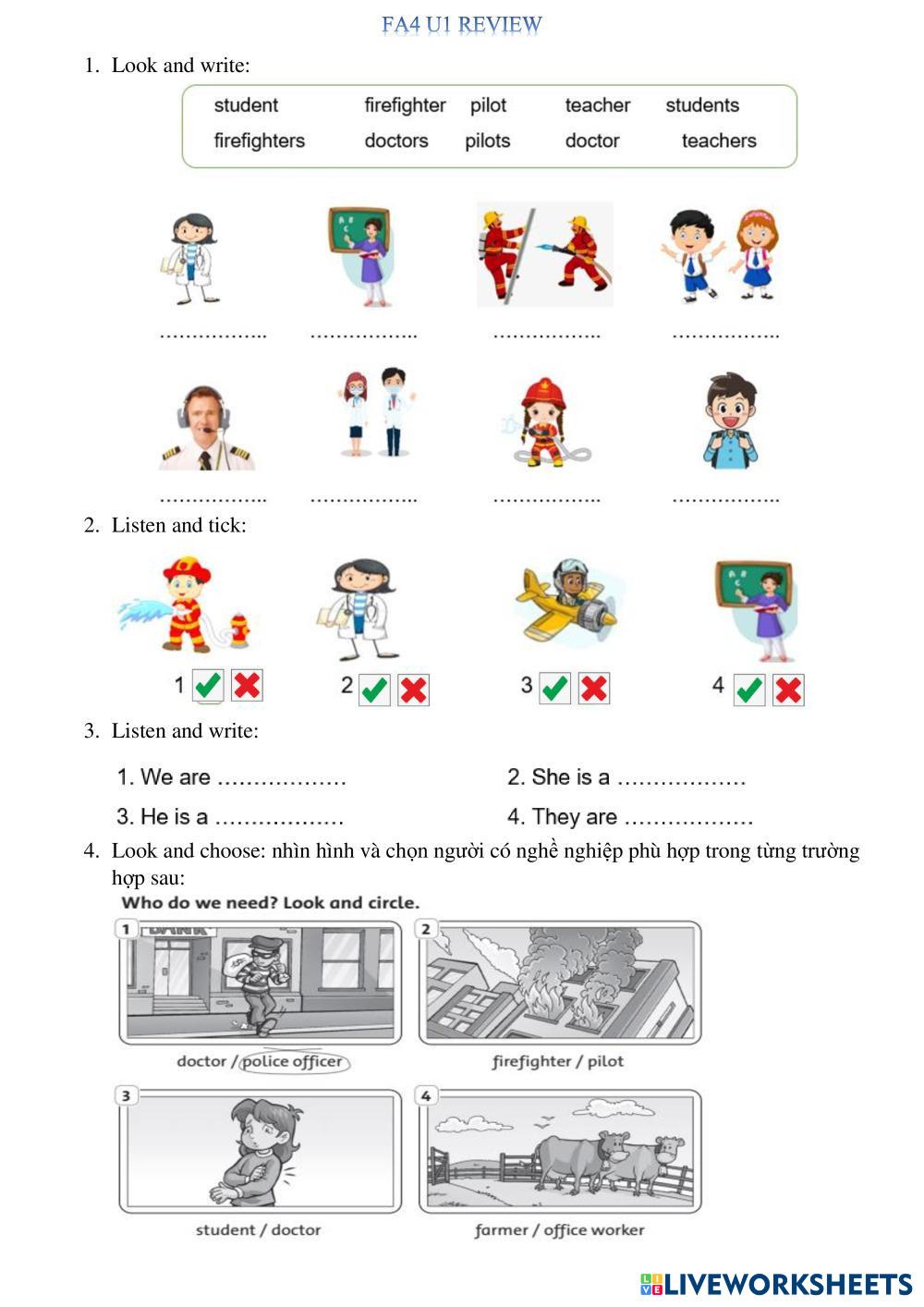 FA4 U1 REVIEW

1. Look and write:

student firefighter pilot teacher students
firefighters doctors pilots doctor teachers

…………….. …………….. …………….. ……………..

…………….. …………….. …………….. ……………..

2. Listen and tick:

1 2 3 4

3. Listen and write:

1. We are ……………… 2. She is a ………………

3. He is a ……………… 4. They are ………………

4. Look and choose: nhìn hình và chọn người có nghề nghiệp phù hợp trong từng trường hợp sau:

Who do we need? Look and circle.

1 BANK
doctor / police officer

2
firefighter / pilot

3
student / doctor

4
farmer / office worker

LIVEWORKSHEETS