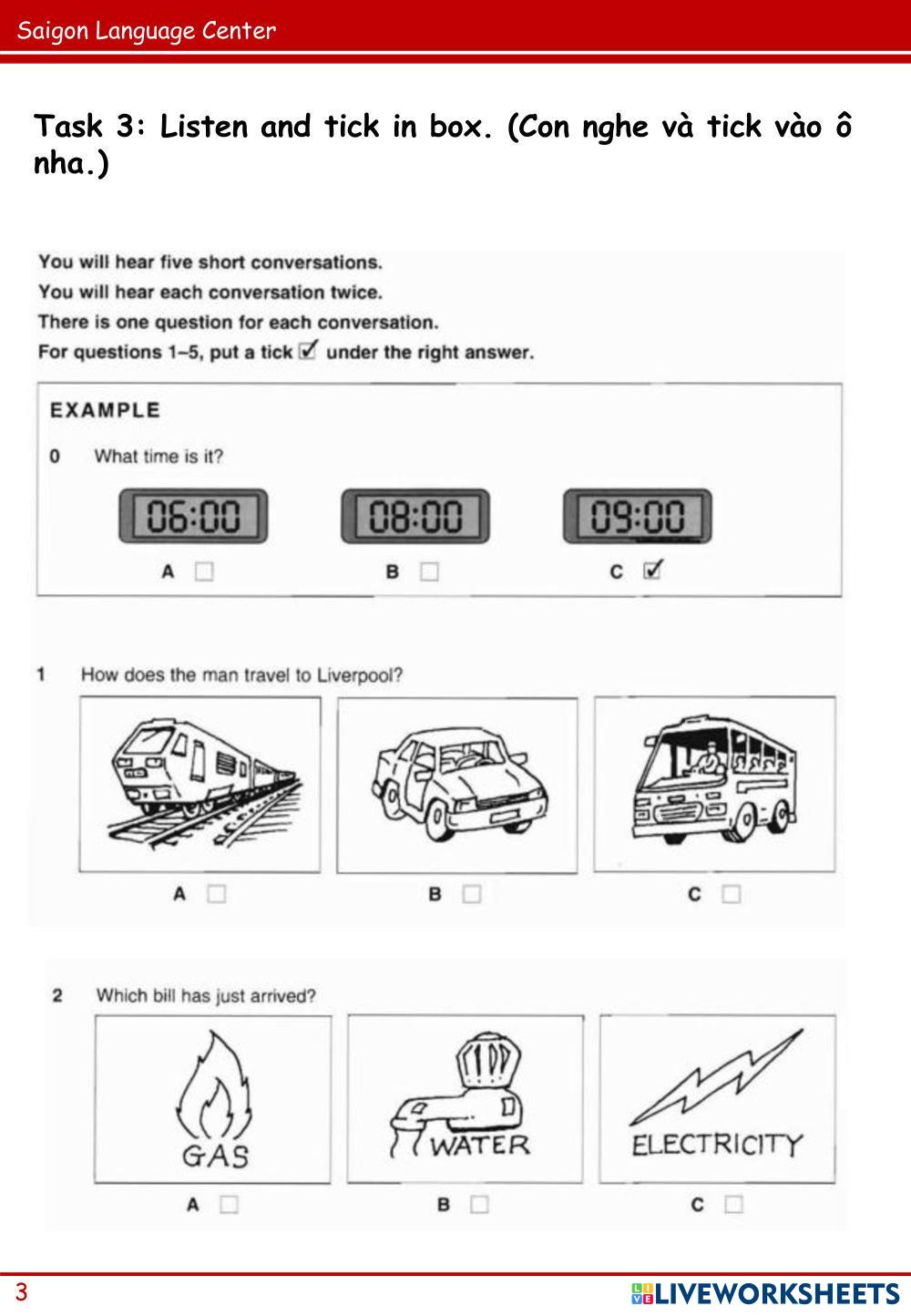 Saigon Language Center

Task 3: Listen and tick in box. (Con nghe và tick vào ô nha.)

You will hear five short conversations.
You will hear each conversation twice.
There is one question for each conversation.
For questions 1–5, put a tick ☑ under the right answer.

EXAMPLE

0 What time is it?

06:00 08:00 09:00

A ☐ B ☐ C ☑

1 How does the man travel to Liverpool?

A ☐ B ☐ C ☐

2 Which bill has just arrived?

GAS WATER ELECTRICITY

A ☐ B ☐ C ☐

3

LIVEWORKSHEETS