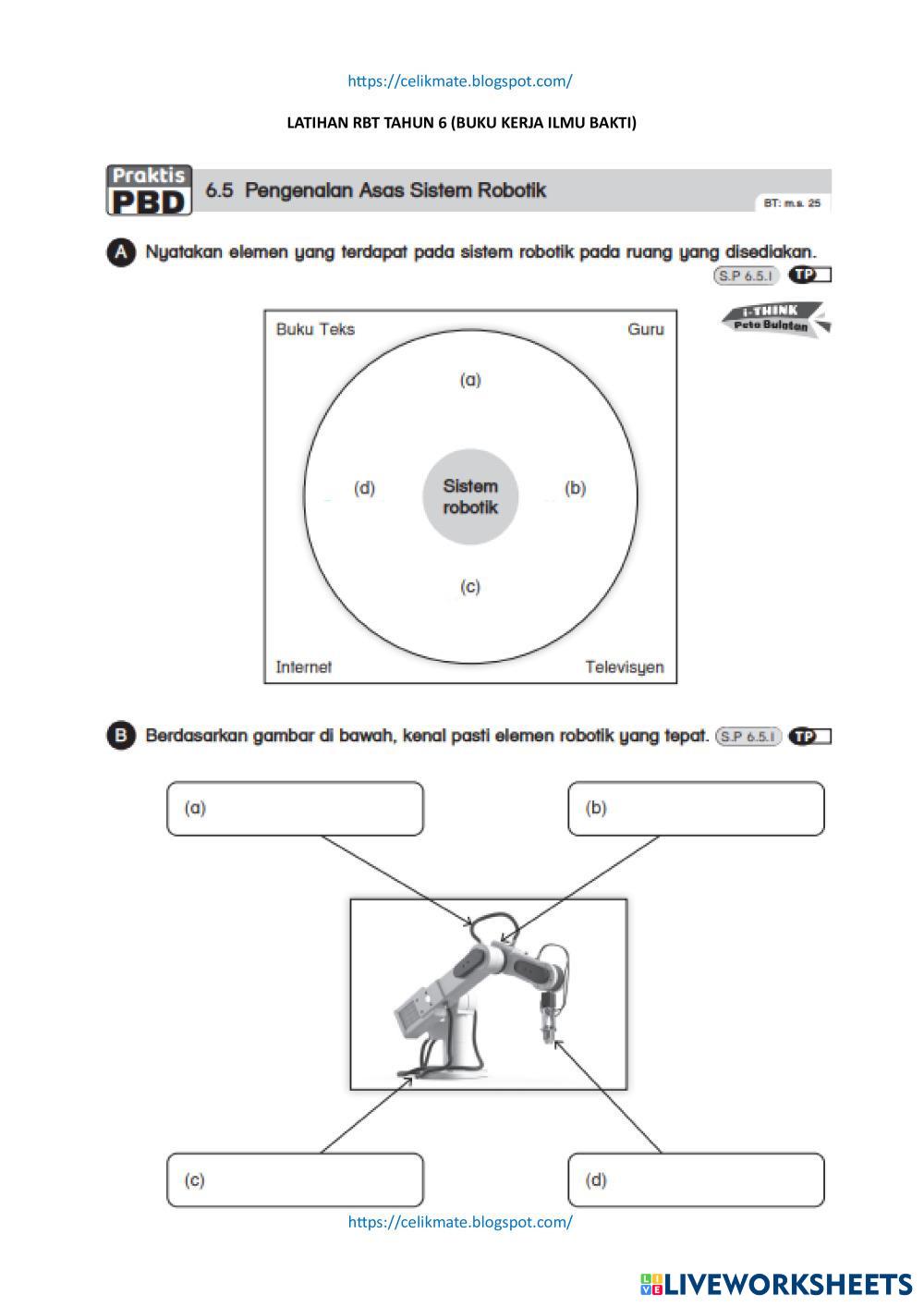 https://celikmate.blogspot.com/

LATIHAN RBT TAHUN 6 (BUKU KERJA ILMU BAKTI)

Praktis PBD 6.5 Pengenalan Asas Sistem Robotik BT: m.s. 25

A Nyatakan elemen yang terdapat pada sistem robotik pada ruang yang disediakan. S.P 6.5.1 TP

i-THINK Peta Bulatan

Buku Teks

Guru

(a)

(d)

Sistem robotik

(b)

(c)

Internet

Televisyen

B Berdasarkan gambar di bawah, kenal pasti elemen robotik yang tepat. S.P 6.5.1 TP

(a)

(b)

(c)

(d)

https://celikmate.blogspot.com/

LIVEWORKSHEETS