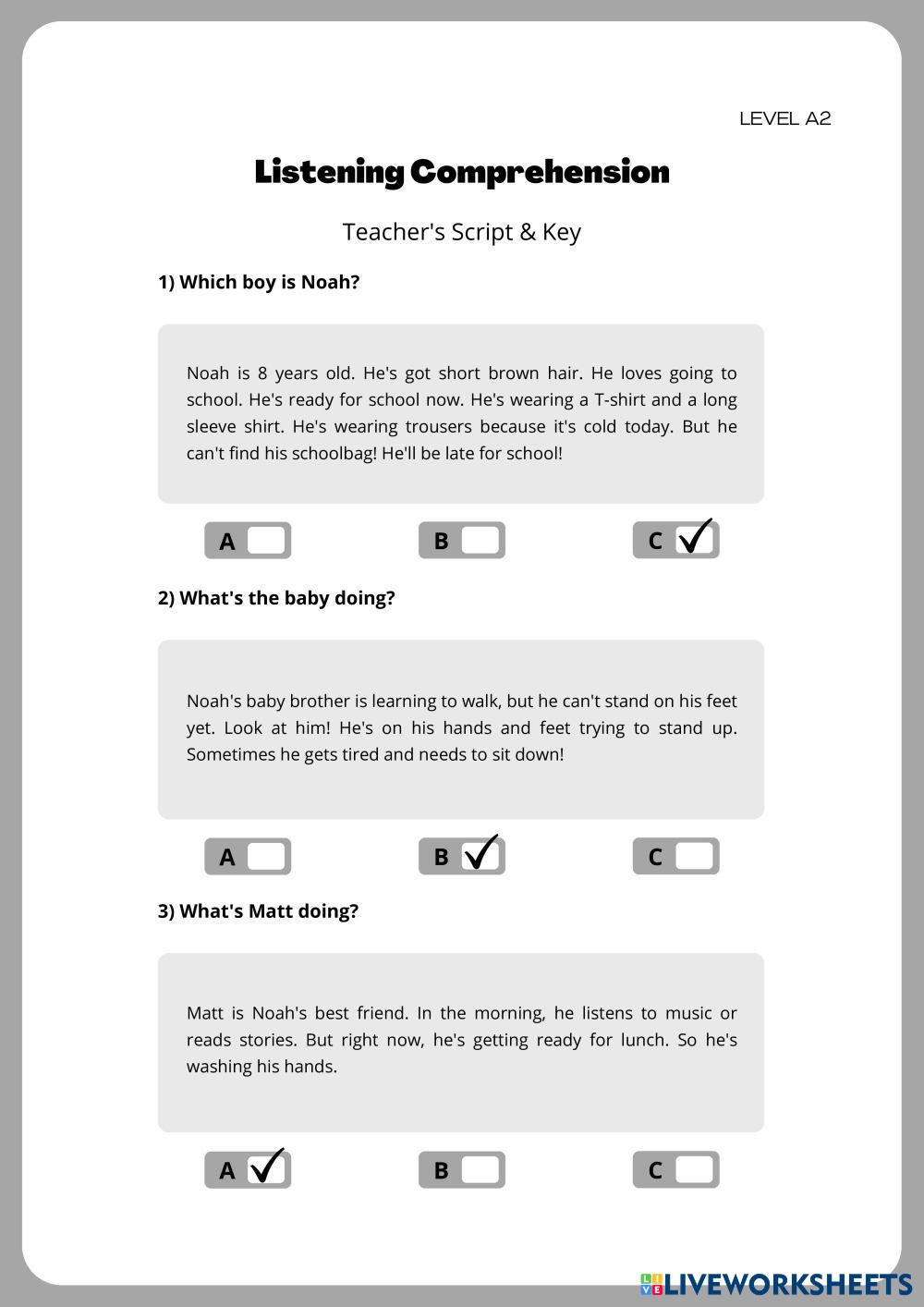 LEVEL A2

Listening Comprehension

Teacher's Script & Key

1) Which boy is Noah?

Noah is 8 years old. He's got short brown hair. He loves going to school. He's ready for school now. He's wearing a T-shirt and a long sleeve shirt. He's wearing trousers because it's cold today. But he can't find his schoolbag! He'll be late for school!

A B C ✓

2) What's the baby doing?

Noah's baby brother is learning to walk, but he can't stand on his feet yet. Look at him! He's on his hands and feet trying to stand up. Sometimes he gets tired and needs to sit down!

A B ✓ C

3) What's Matt doing?

Matt is Noah's best friend. In the morning, he listens to music or reads stories. But right now, he's getting ready for lunch. So he's washing his hands.

A ✓ B C

LIVEWORKSHEETS