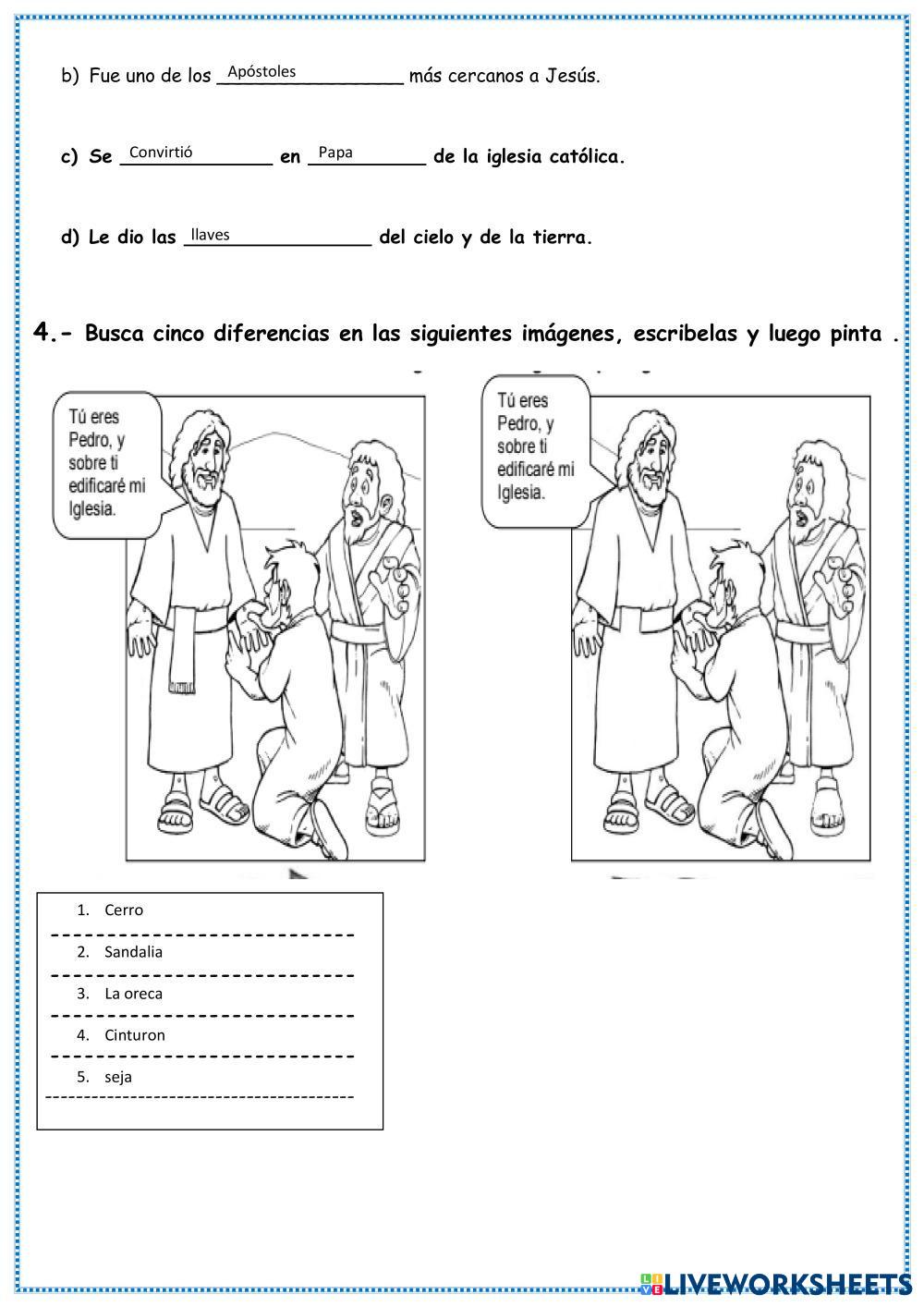 b) Fue uno de los Apóstoles más cercanos a Jesús.

c) Se Convirtió en Papa de la iglesia católica.

d) Le dio las llaves del cielo y de la tierra.

4.- Busca cinco diferencias en las siguientes imágenes, escribelas y luego pinta .

Tú eres Pedro, y sobre ti edificaré mi Iglesia.

Tú eres Pedro, y sobre ti edificaré mi Iglesia.

1. Cerro
2. Sandalia
3. La oreca
4. Cinturon
5. seja

LIVEWORKSHEETS