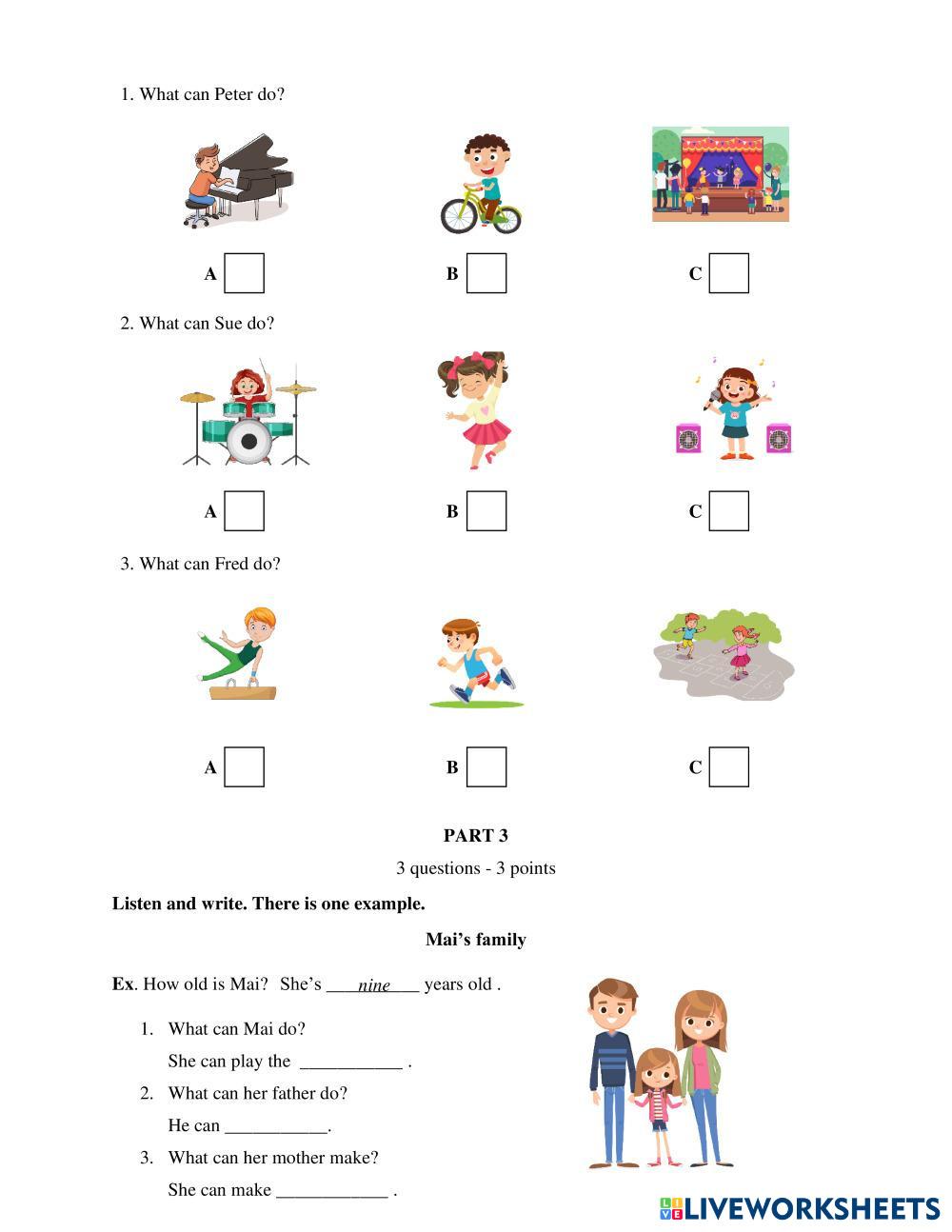 1. What can Peter do?

A

B

C

2. What can Sue do?

A

B

C

3. What can Fred do?

A

B

C

PART 3

3 questions - 3 points

Listen and write. There is one example.

Mai's family

Ex. How old is Mai? She's ____nine____ years old .

1. What can Mai do?
She can play the ___________ .

2. What can her father do?
He can ___________.

3. What can her mother make?
She can make ____________ .

LIVEWORKSHEETS