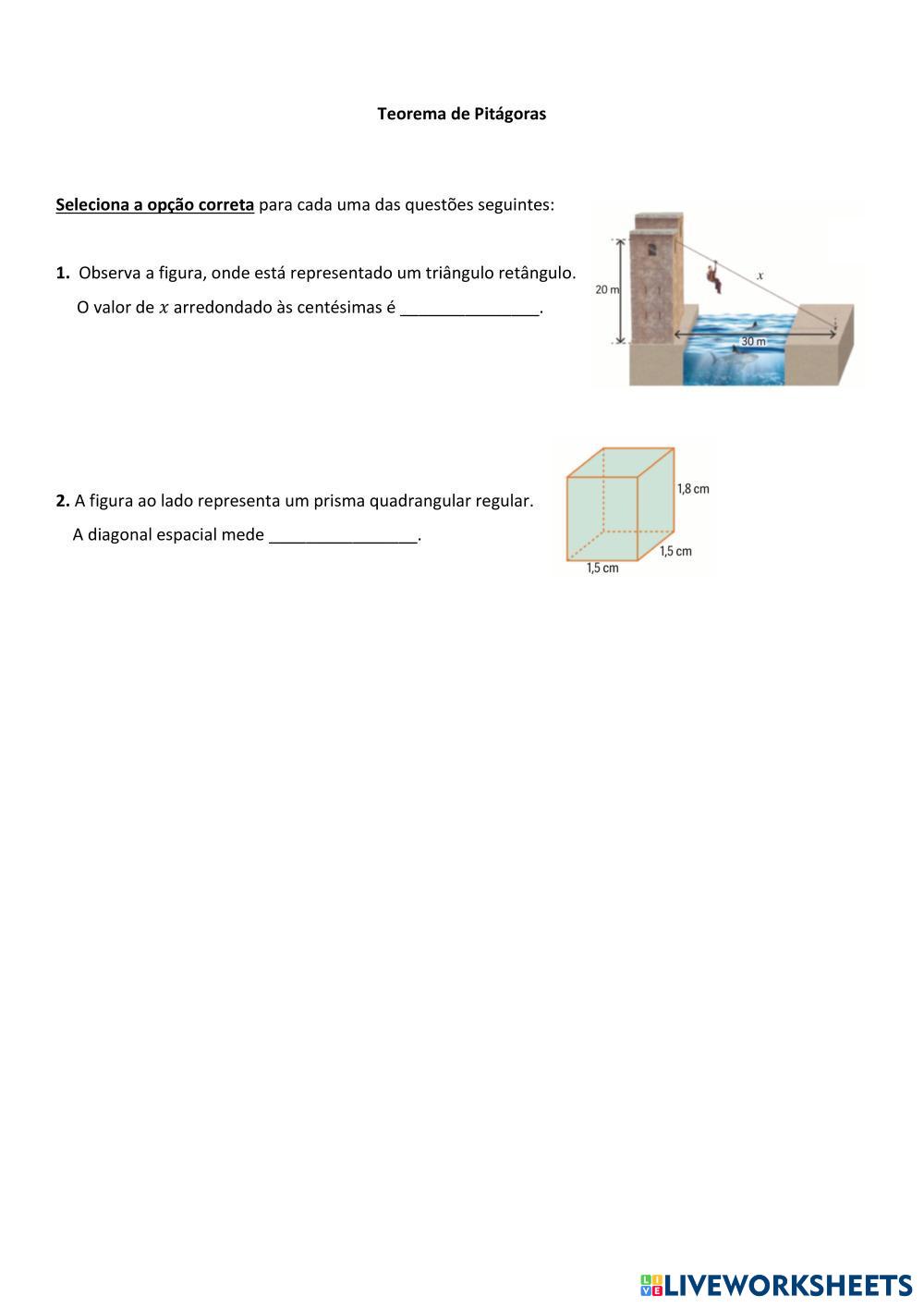 Teorema de Pitágoras

Seleciona a opção correta para cada uma das questões seguintes:

1. Observa a figura, onde está representado um triângulo retângulo.
O valor de $x$ arredondado às centésimas é _______________.

20 m
$x$
30 m

2. A figura ao lado representa um prisma quadrangular regular.
A diagonal espacial mede ________________.

1,8 cm
1,5 cm
1,5 cm

LIVEWORKSHEETS