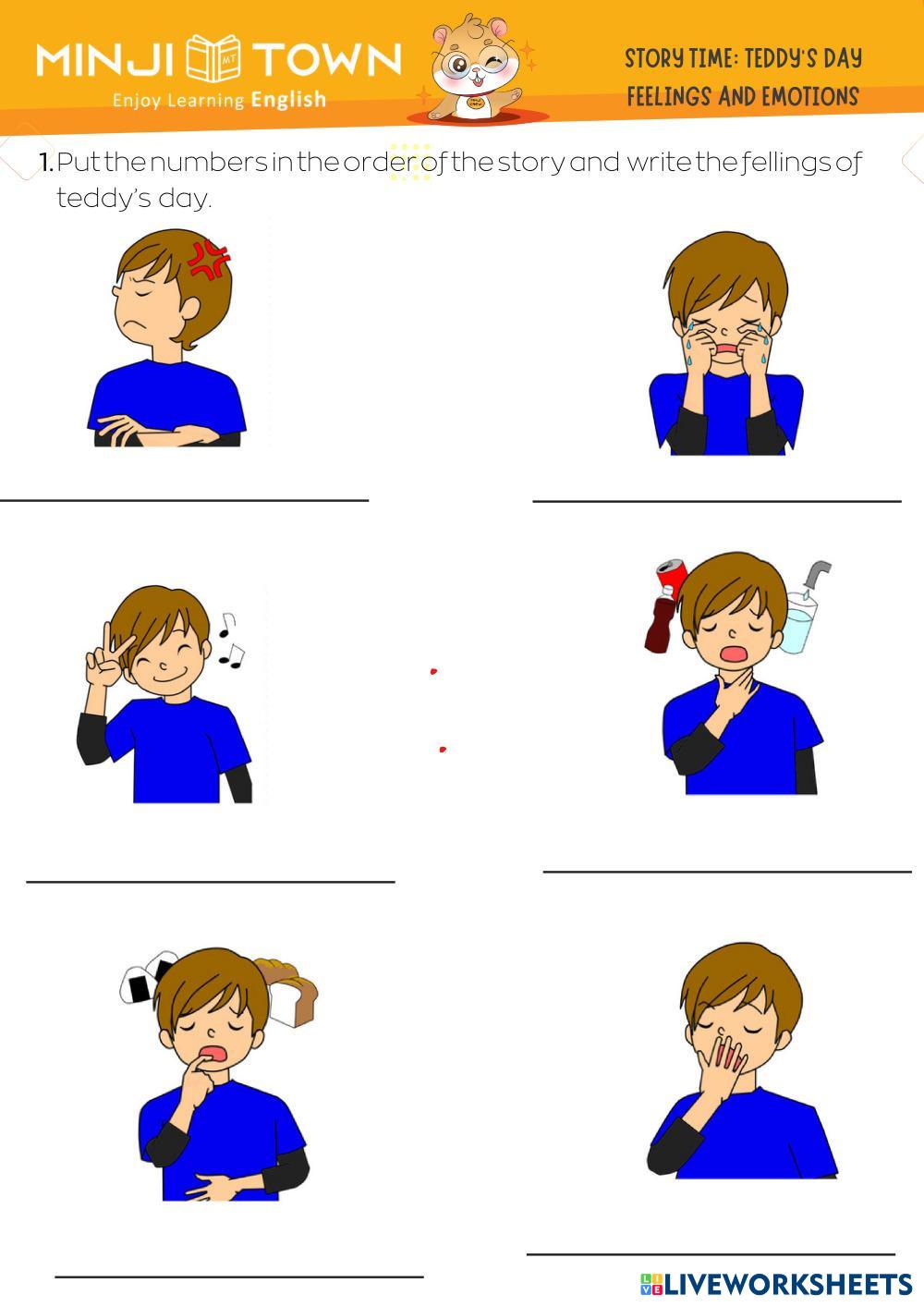 MINJI MT TOWN
Enjoy Learning English

STORY TIME: TEDDY'S DAY
FEELINGS AND EMOTIONS

1. Put the numbers in the order of the story and write the fellings of teddy's day.

LIVEWORKSHEETS