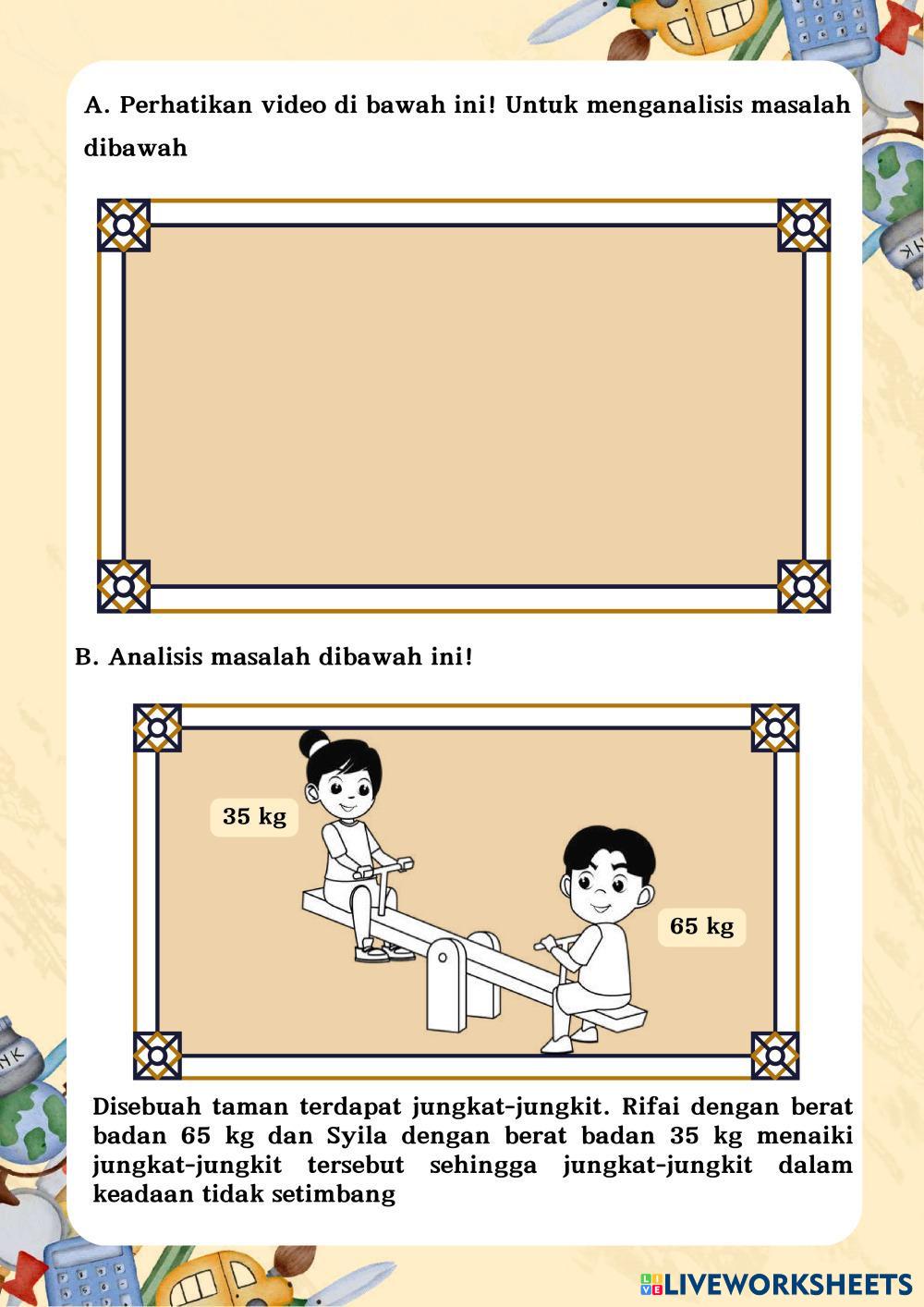 A. Perhatikan video di bawah ini! Untuk menganalisis masalah dibawah

B. Analisis masalah dibawah ini!

35 kg

65 kg

Disebuah taman terdapat jungkat-jungkit. Rifai dengan berat badan 65 kg dan Syila dengan berat badan 35 kg menaiki jungkat-jungkit tersebut sehingga jungkat-jungkit dalam keadaan tidak setimbang

LIVEWORKSHEETS