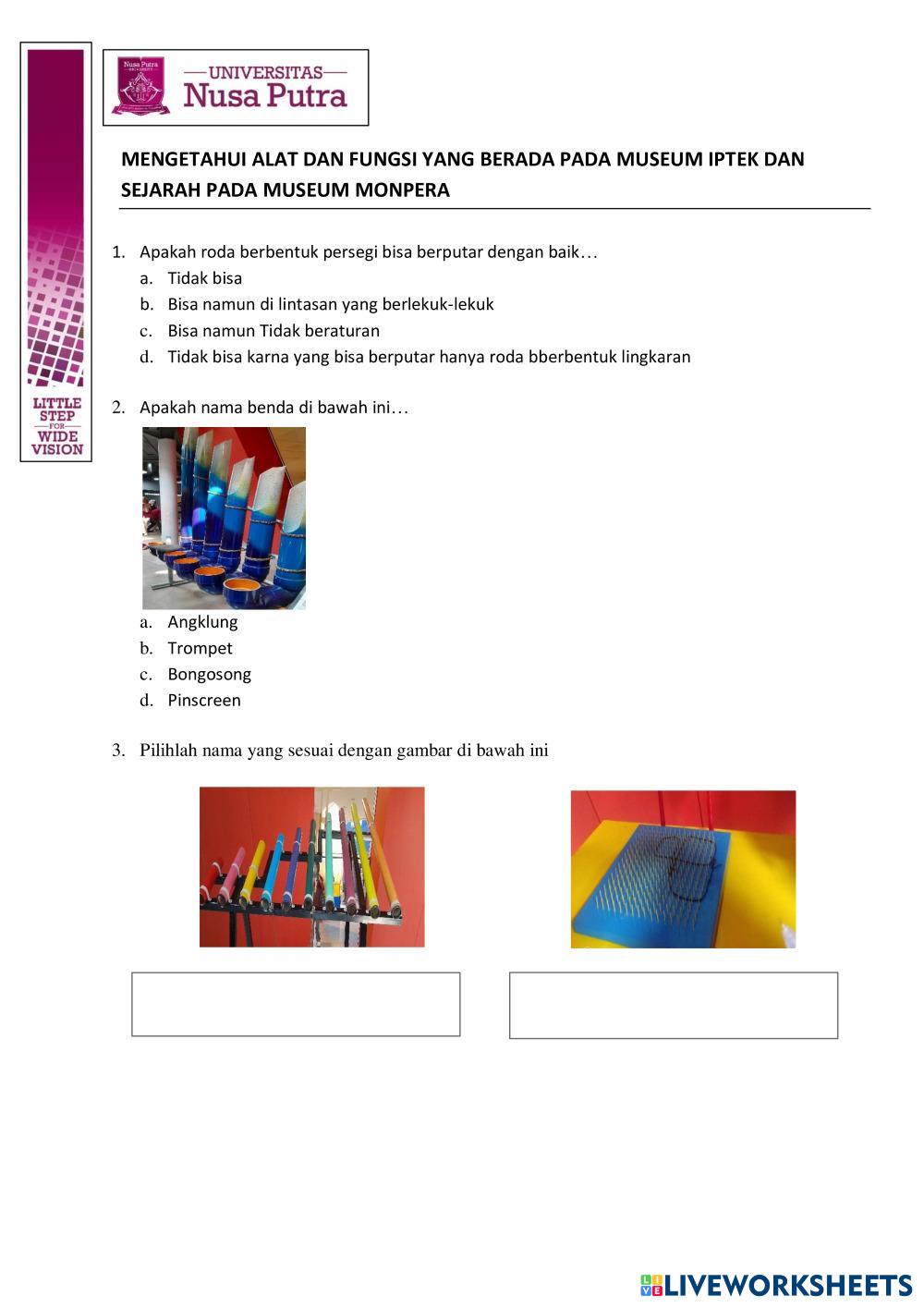 LITTLE STEP FOR WIDE VISION

Nusa Putra

UNIVERSITAS
Nusa Putra

MENGETAHUI ALAT DAN FUNGSI YANG BERADA PADA MUSEUM IPTEK DAN SEJARAH PADA MUSEUM MONPERA

1. Apakah roda berbentuk persegi bisa berputar dengan baik…
a. Tidak bisa
b. Bisa namun di lintasan yang berlekuk-lekuk
c. Bisa namun Tidak beraturan
d. Tidak bisa karna yang bisa berputar hanya roda bberbentuk lingkaran

2. Apakah nama benda di bawah ini…
a. Angklung
b. Trompet
c. Bongosong
d. Pinscreen

3. Pilihlah nama yang sesuai dengan gambar di bawah ini

LIVEWORKSHEETS