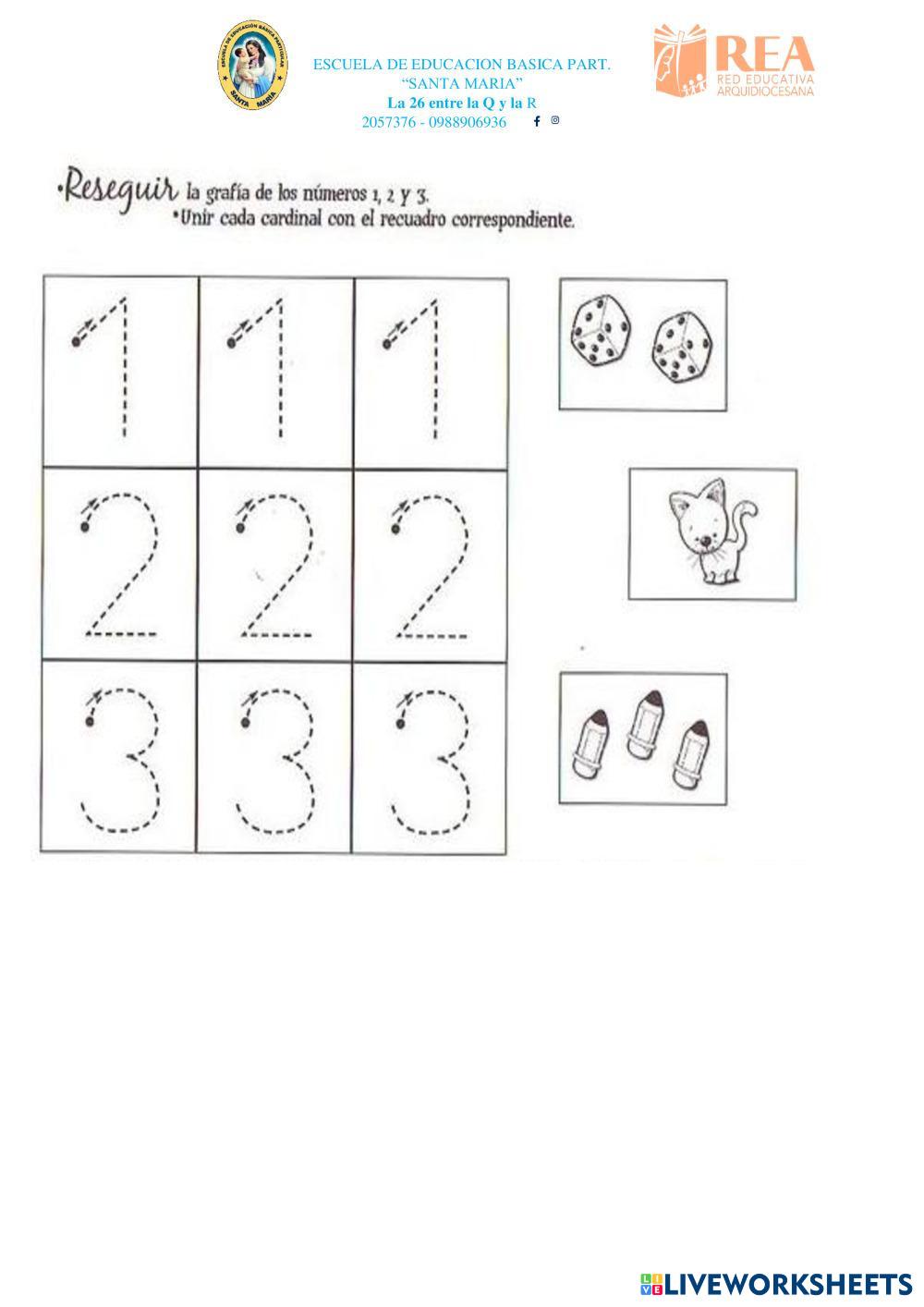 ESCUELA DE EDUCACIÓN BÁSICA PARTICULAR SANTA MARIA

ESCUELA DE EDUCACION BASICA PART.
"SANTA MARIA"
La 26 entre la Q y la R
2057376 - 0988906936

REA
RED EDUCATIVA ARQUIDIOCESANA

•Reseguir la grafía de los números 1, 2 y 3.
•Unir cada cardinal con el recuadro correspondiente.

| 1 | 1 | 1 |
|---|---|---|
| 2 | 2 | 2 |
| 3 | 3 | 3 |

LIVEWORKSHEETS