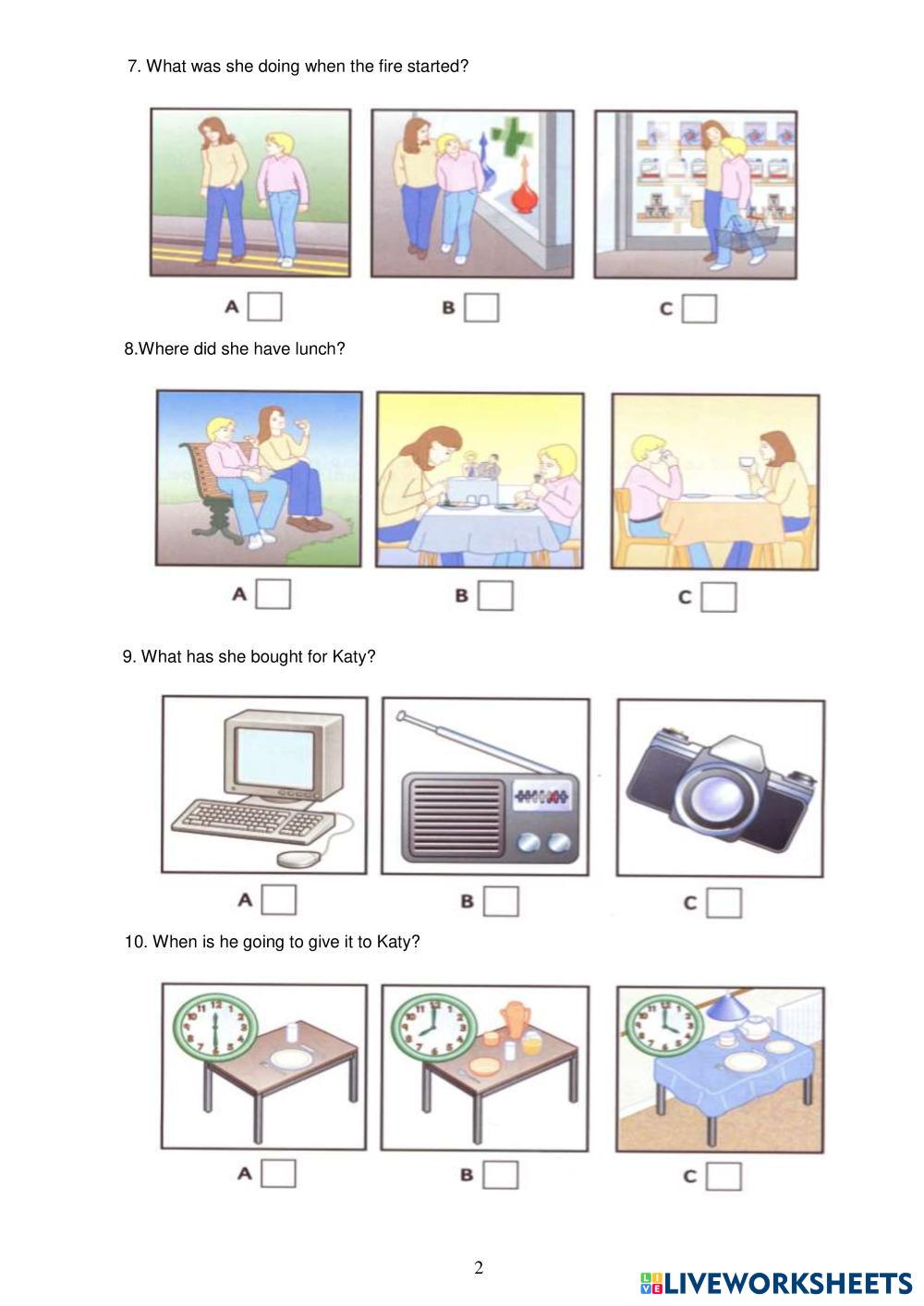 7. What was she doing when the fire started?

A
B
C

8.Where did she have lunch?

A
B
C

9. What has she bought for Katy?

A
B
C

10. When is he going to give it to Katy?

A
B
C

2

LIVEWORKSHEETS