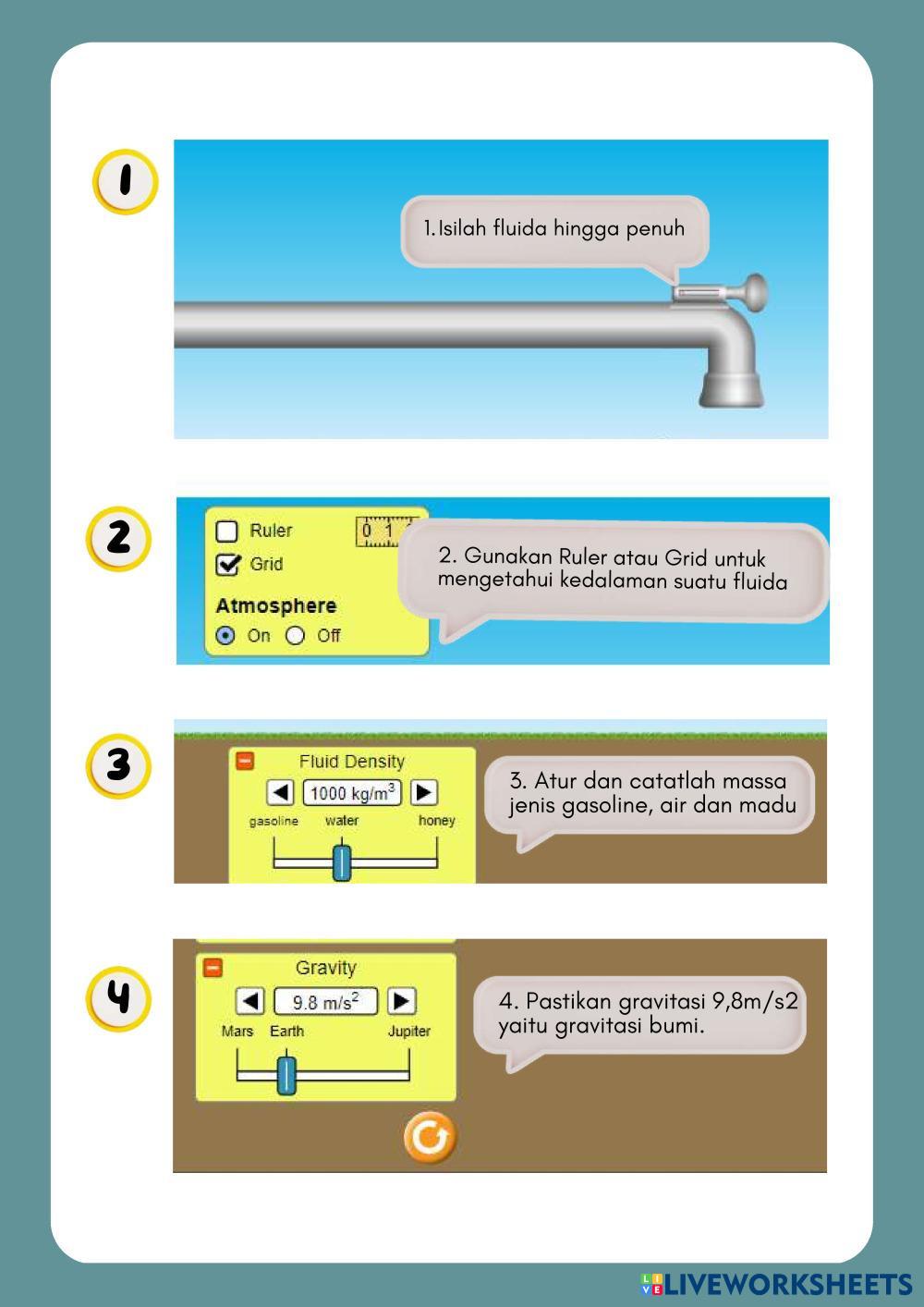 1

1. Isilah fluida hingga penuh

2

Ruler
0 1
Grid
Atmosphere
On Off

2. Gunakan Ruler atau Grid untuk mengetahui kedalaman suatu fluida

3

Fluid Density
1000 kg/m$^3$
gasoline water honey

3. Atur dan catatlah massa jenis gasoline, air dan madu

4

Gravity
9.8 m/s$^2$
Mars Earth Jupiter

4. Pastikan gravitasi 9,8m/s2 yaitu gravitasi bumi.

LIVEWORKSHEETS