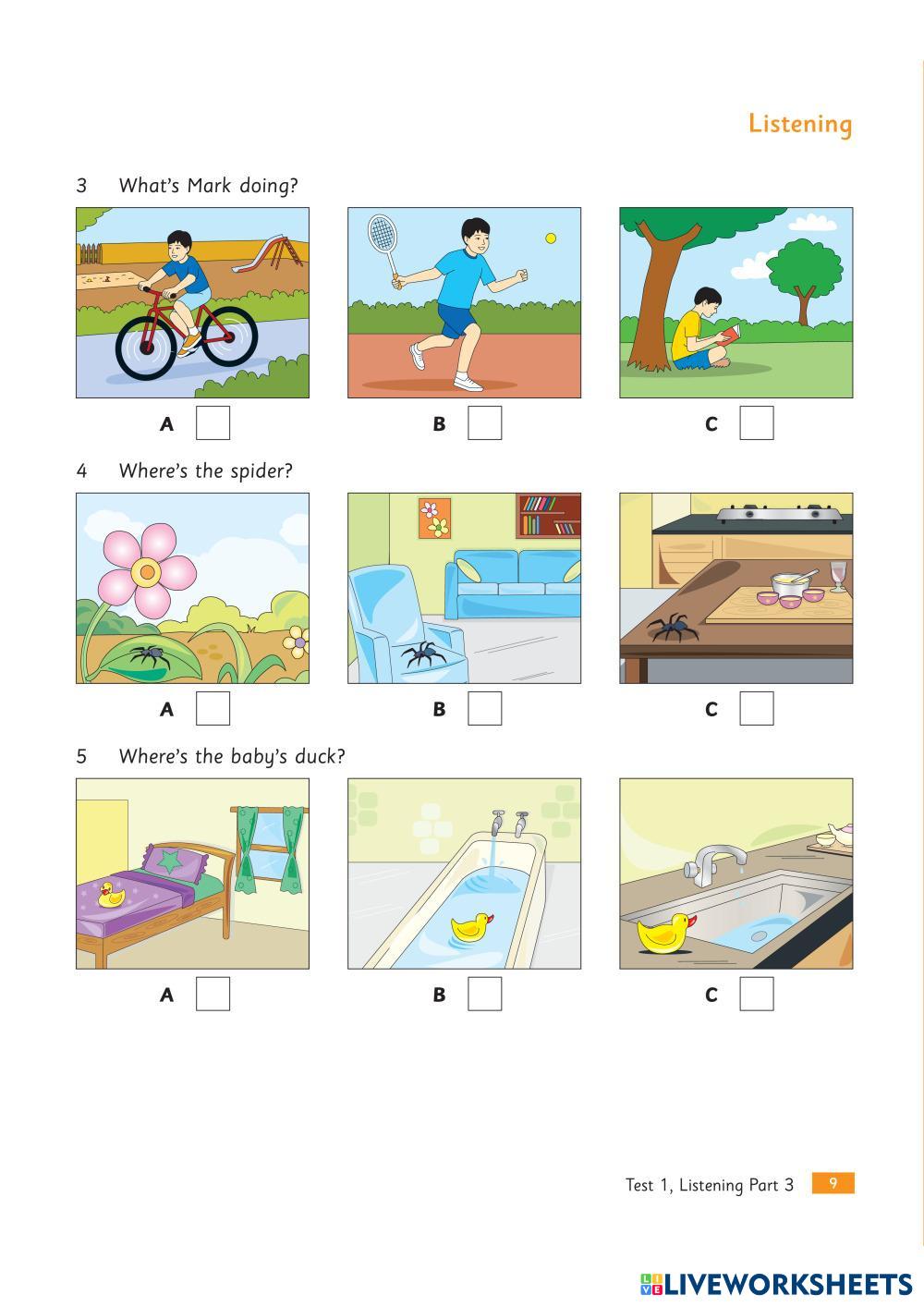 Listening

3 What's Mark doing?

A

B

C

4 Where's the spider?

A

B

C

5 Where's the baby's duck?

A

B

C

Test 1, Listening Part 3 9

LIVEWORKSHEETS