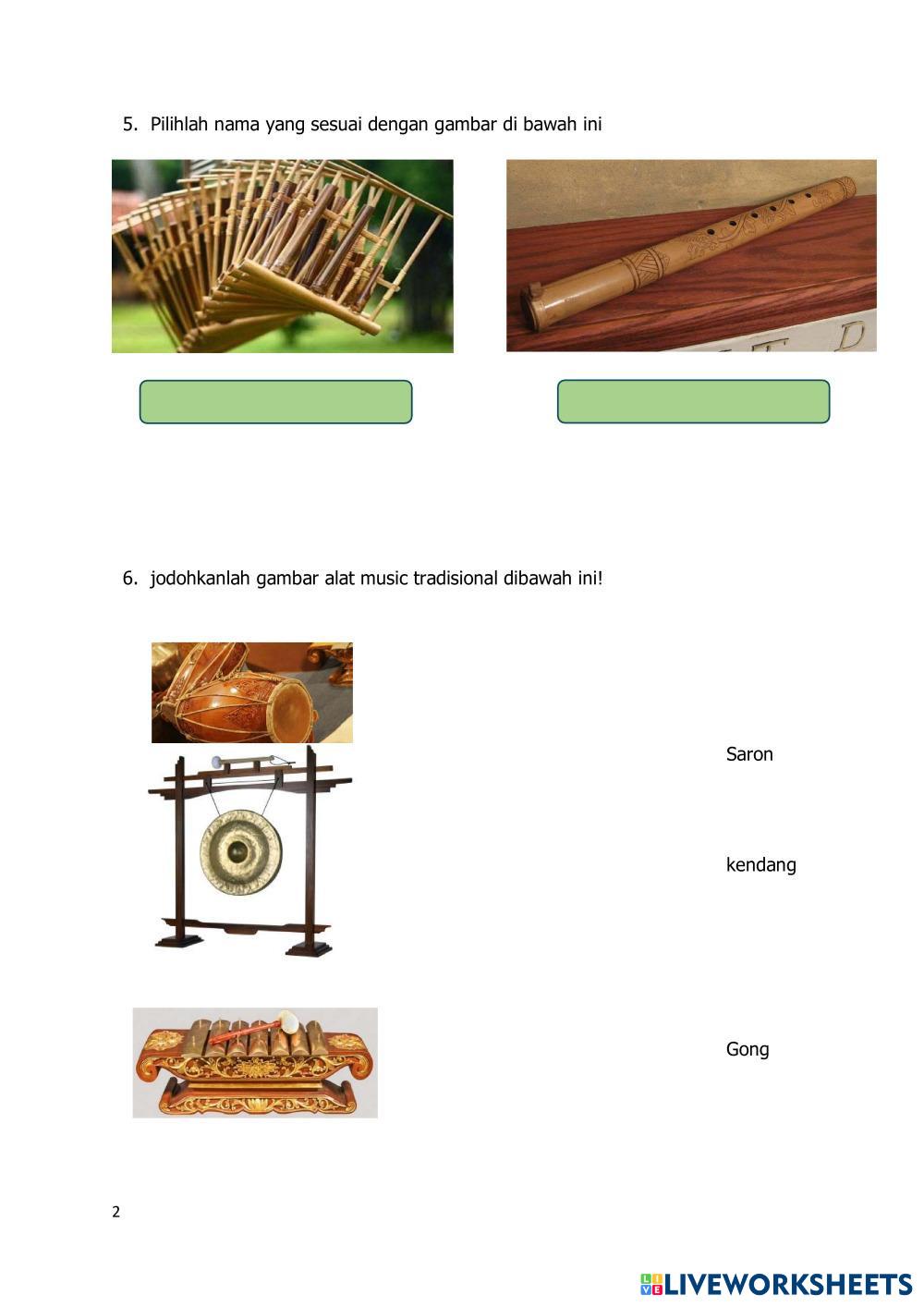 5. Pilihlah nama yang sesuai dengan gambar di bawah ini

6. jodohkanlah gambar alat music tradisional dibawah ini!

Saron

kendang

Gong

2

LIVEWORKSHEETS