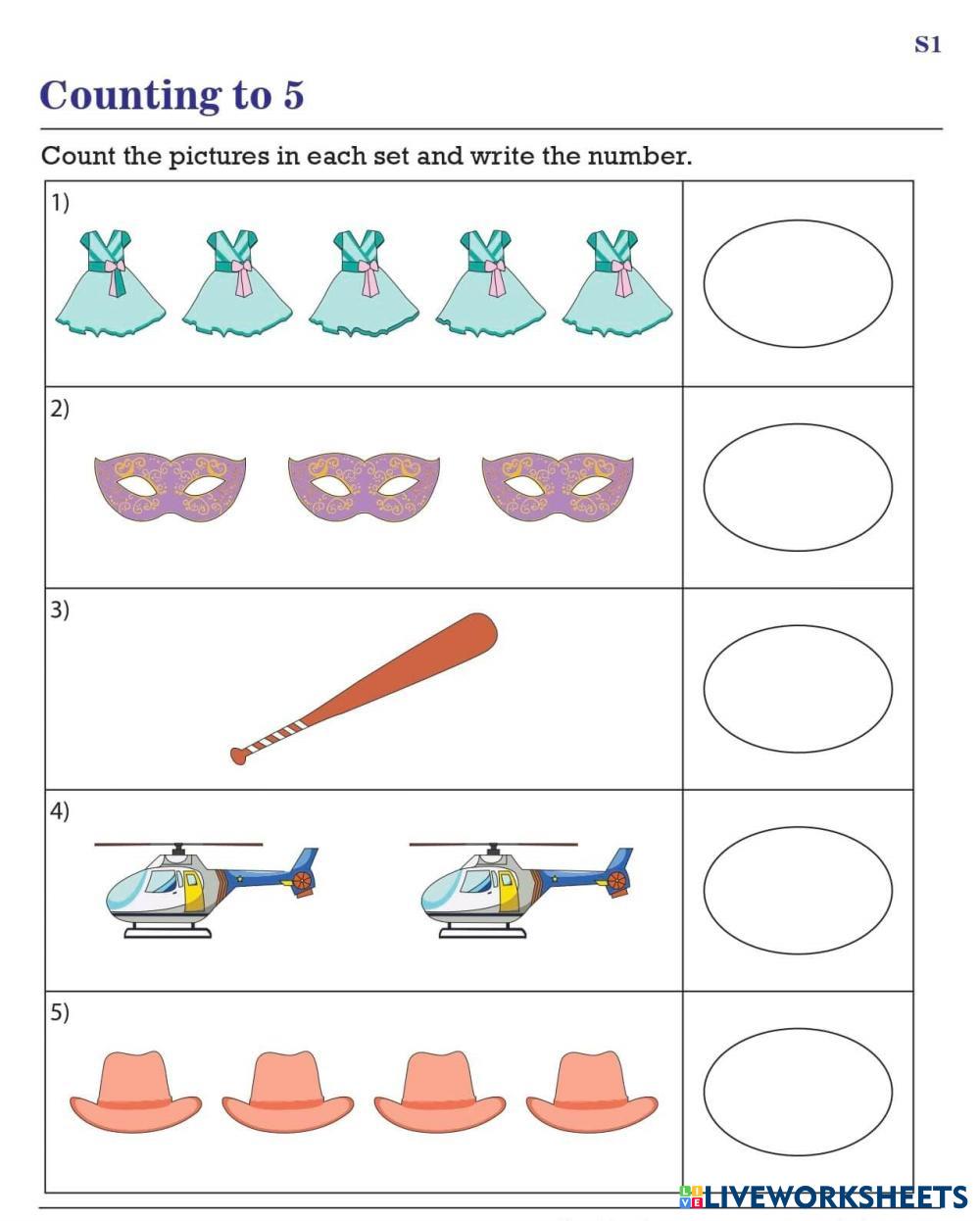 S1

Counting to 5

Count the pictures in each set and write the number.

1)

2)

3)

4)

5)

LIVEWORKSHEETS