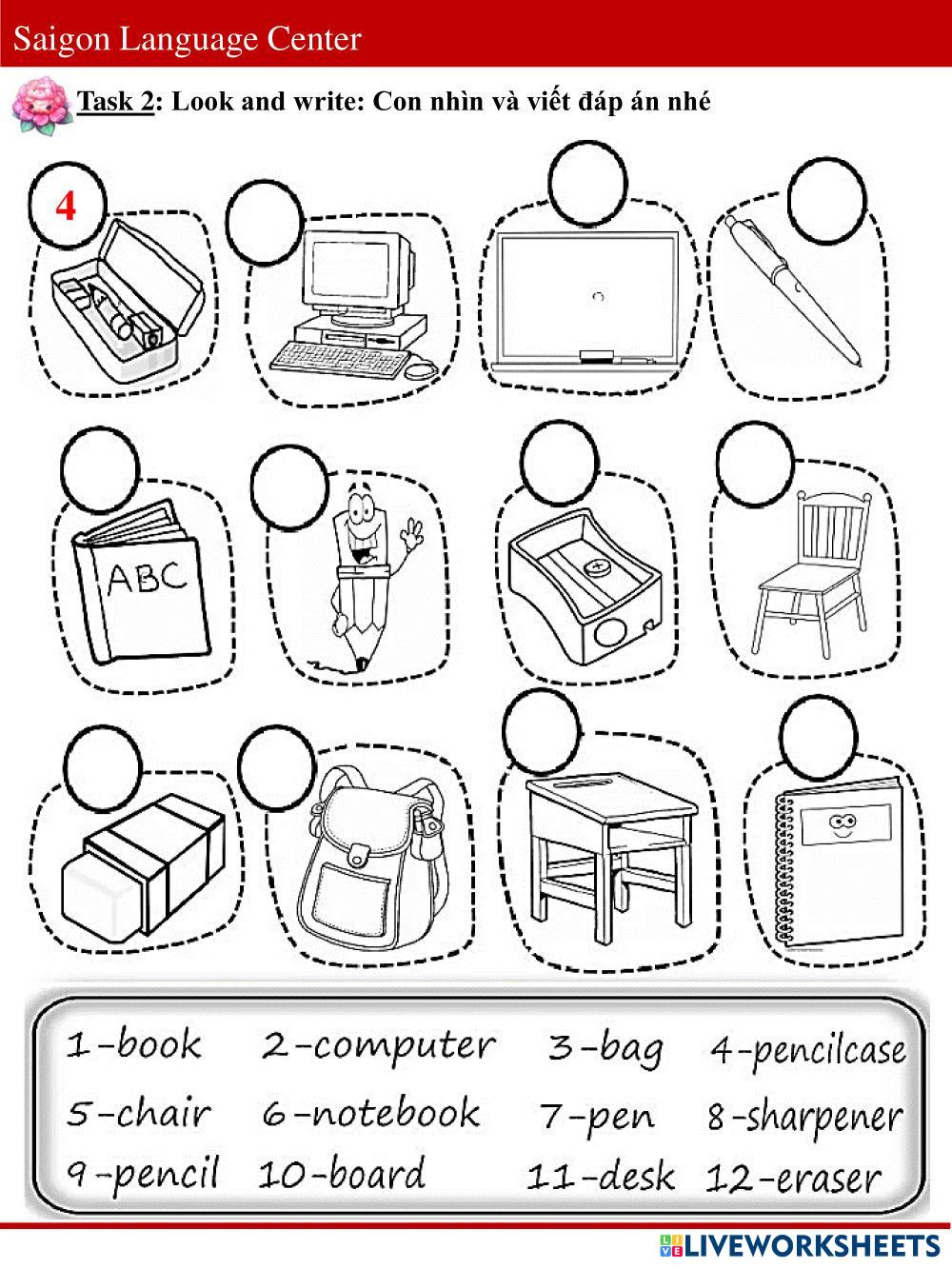 Saigon Language Center

Task 2: Look and write: Con nhìn và viết đáp án nhé

4

ABC

1-book 2-computer 3-bag 4-pencilcase
5-chair 6-notebook 7-pen 8-sharpener
9-pencil 10-board 11-desk 12-eraser

LIVEWORKSHEETS