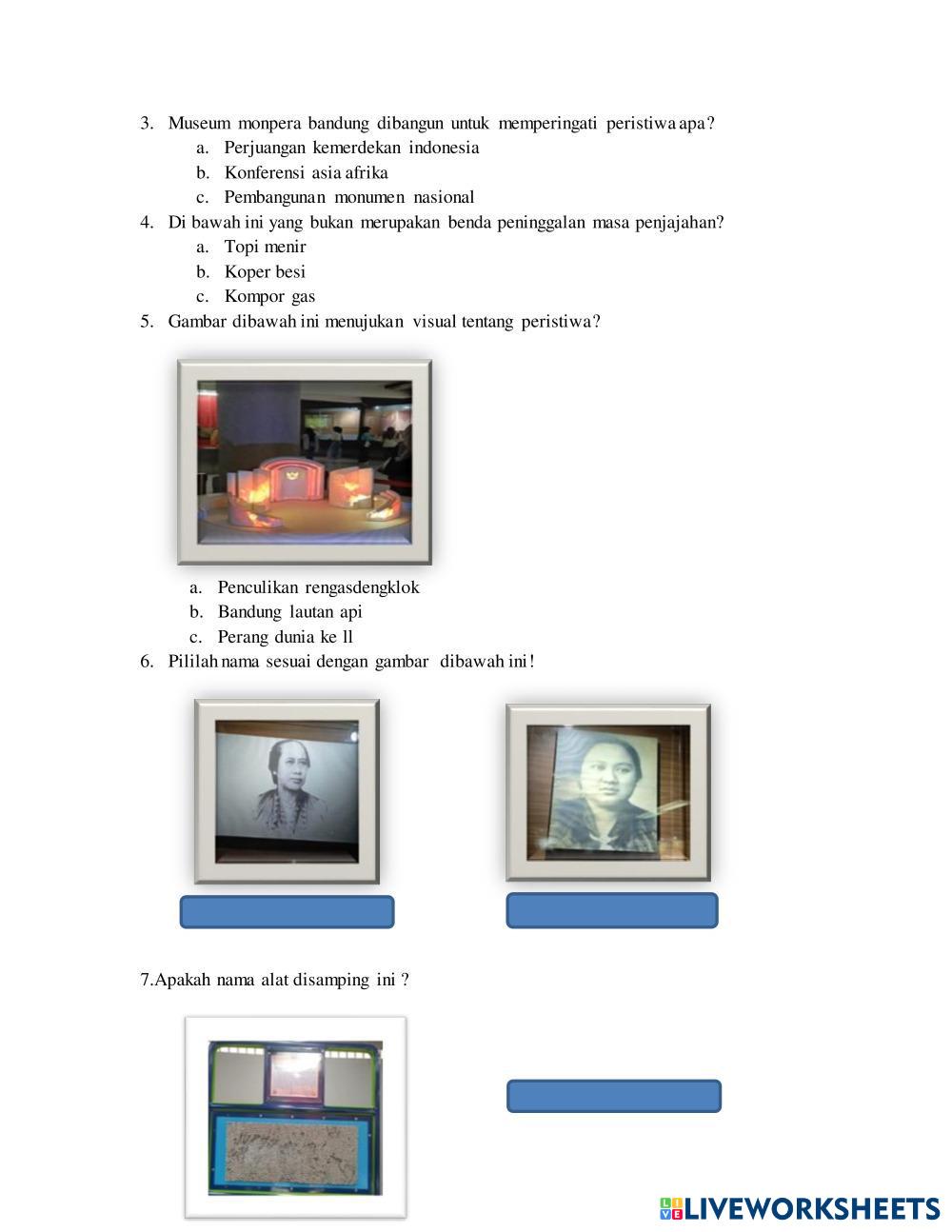 3. Museum monpera bandung dibangun untuk memperingati peristiwa apa?
a. Perjuangan kemerdekan indonesia
b. Konferensi asia afrika
c. Pembangunan monumen nasional
4. Di bawah ini yang bukan merupakan benda peninggalan masa penjajahan?
a. Topi menir
b. Koper besi
c. Kompor gas
5. Gambar dibawah ini menujukan visual tentang peristiwa?
a. Penculikan rengasdengklok
b. Bandung lautan api
c. Perang dunia ke ll
6. Pililah nama sesuai dengan gambar dibawah ini!

7.Apakah nama alat disamping ini ?

LIVEWORKSHEETS