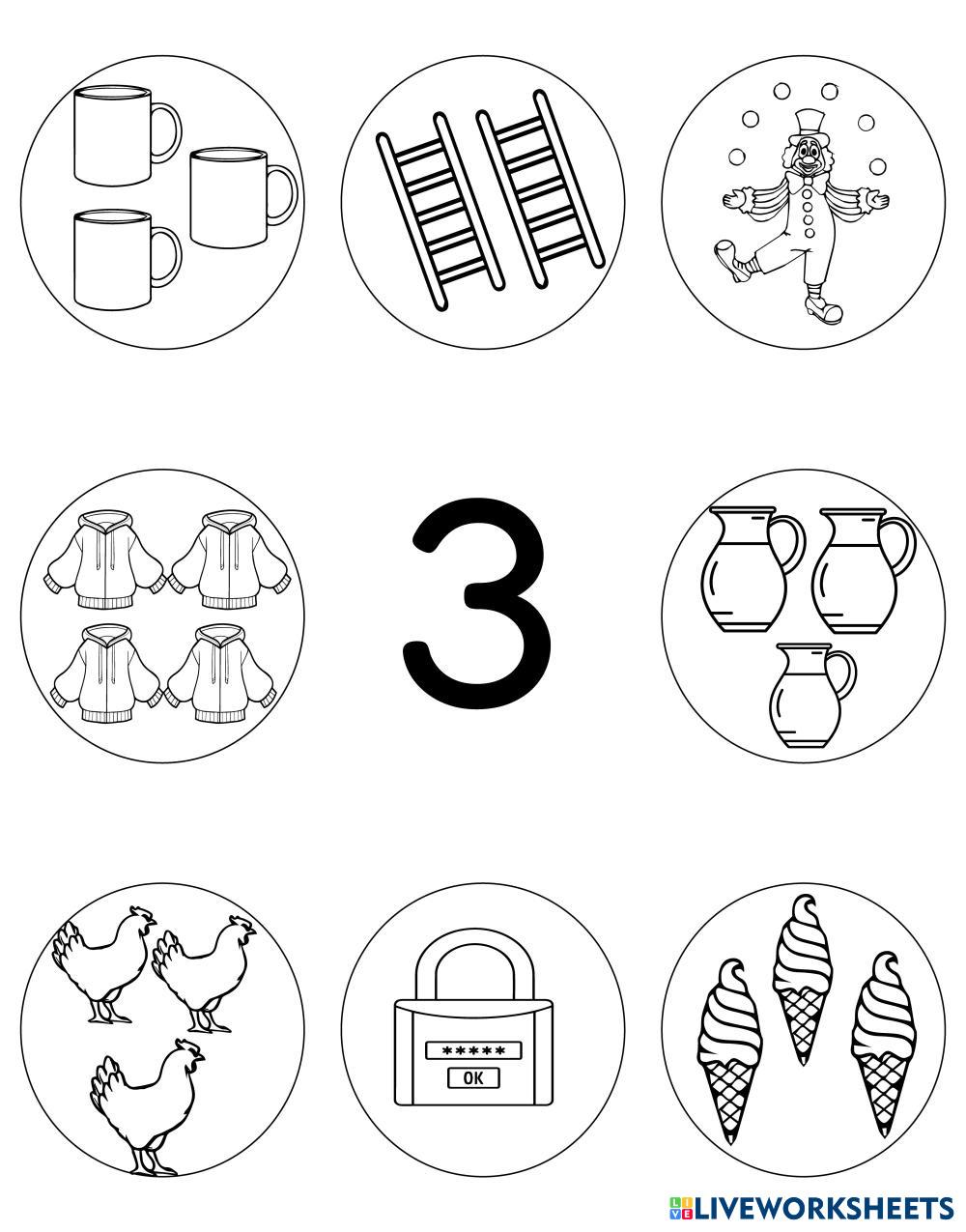 3

*****
OK

LIVEWORKSHEETS