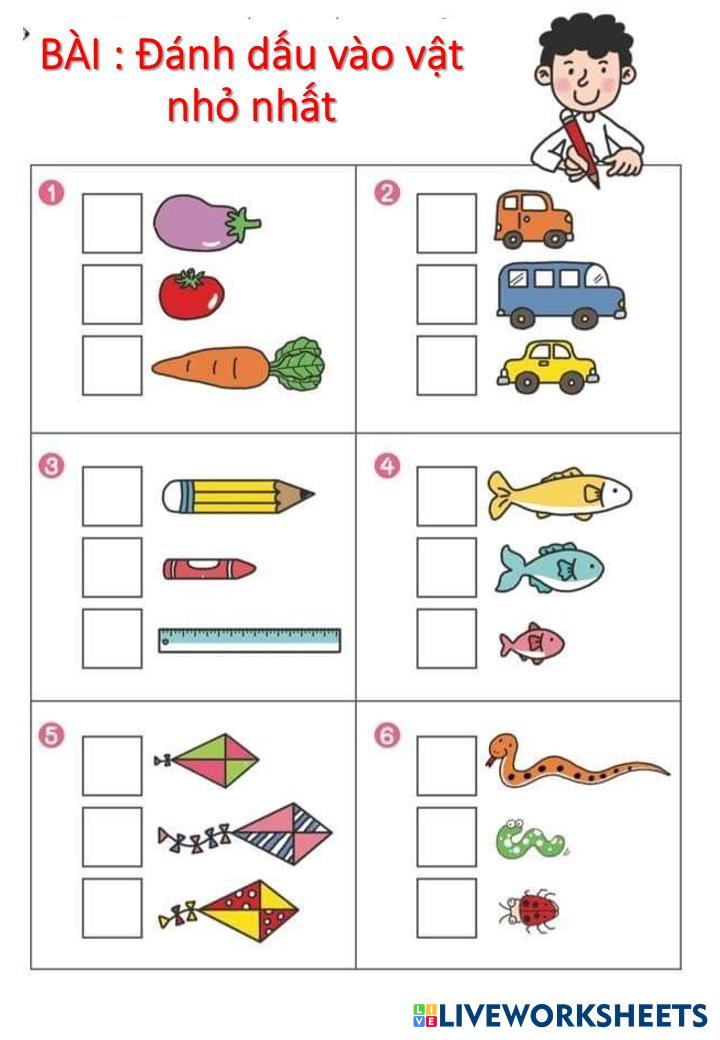 BÀI : Đánh dấu vào vật nhỏ nhất

1

2

3

4

5

6

LIVEWORKSHEETS