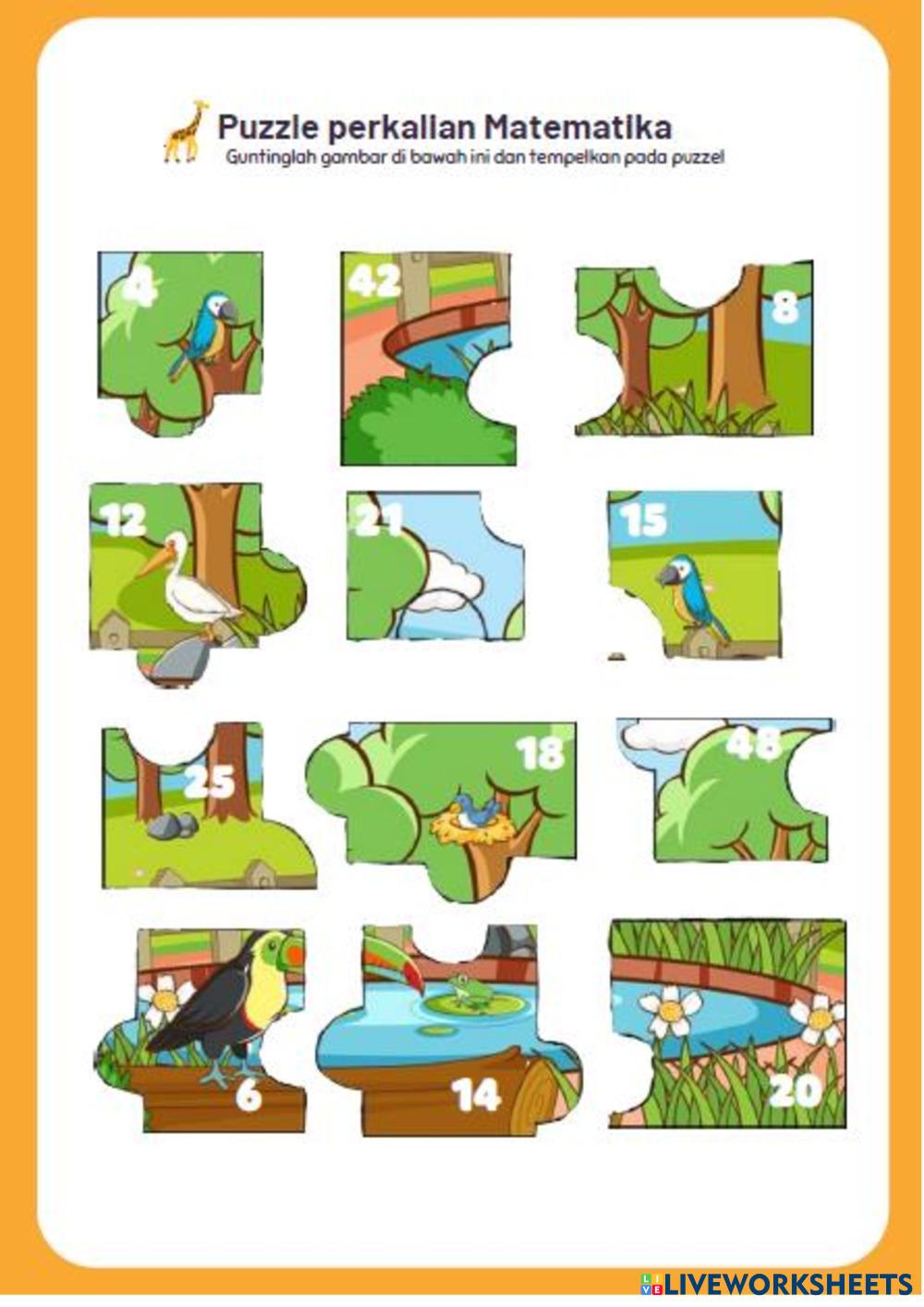 Puzzle perkalian Matematika
Guntinglah gambar di bawah ini dan tempelkan pada puzzel

4
42
8
12
21
15
25
18
48
6
14
20

LIVEWORKSHEETS