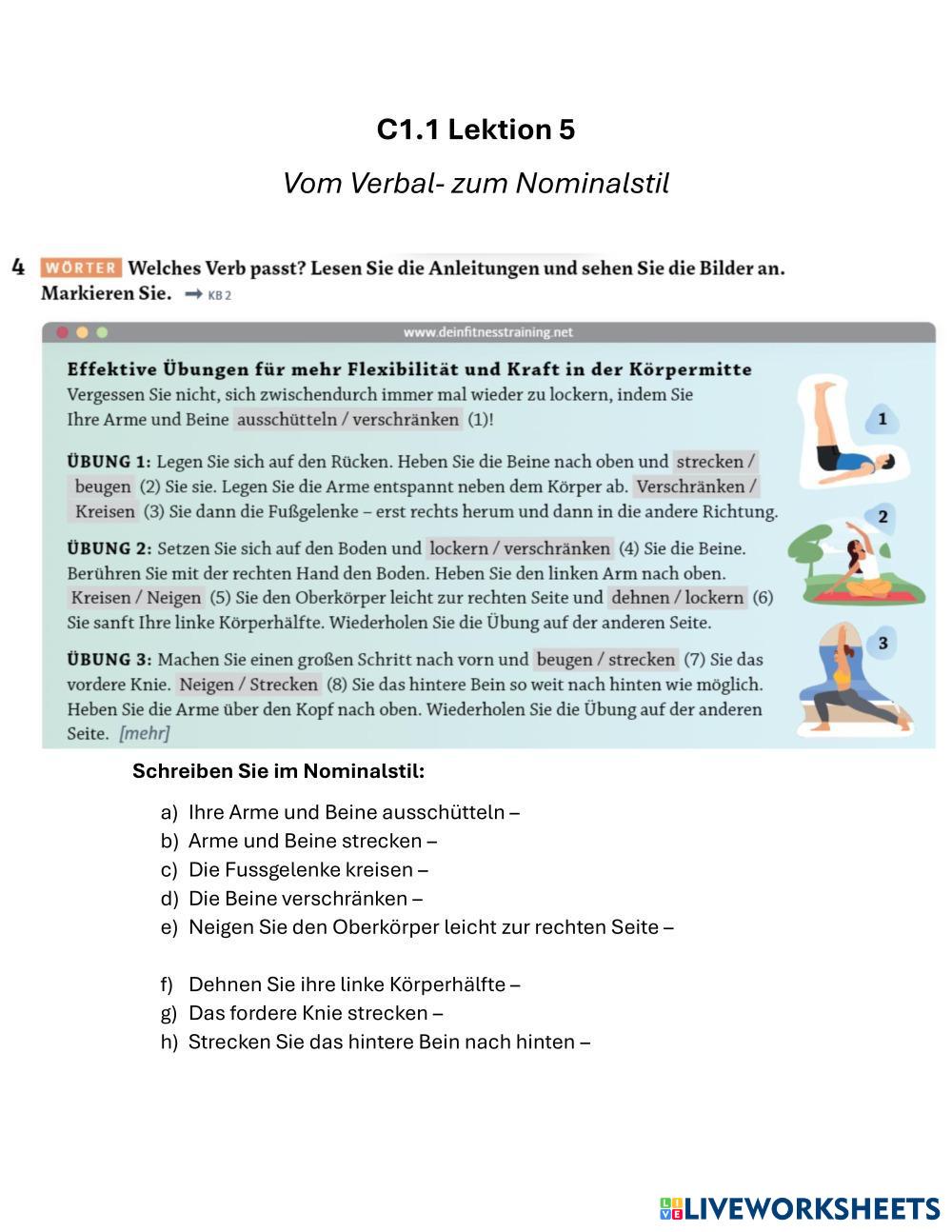 C1.1 Lektion 5

Vom Verbal- zum Nominalstil

4 WÖRTER Welches Verb passt? Lesen Sie die Anleitungen und sehen Sie die Bilder an. Markieren Sie. → KB 2

www.deinfitnesstraining.net

Effektive Übungen für mehr Flexibilität und Kraft in der Körpermitte
Vergessen Sie nicht, sich zwischendurch immer mal wieder zu lockern, indem Sie Ihre Arme und Beine ausschütteln / verschränken (1)!

ÜBUNG 1: Legen Sie sich auf den Rücken. Heben Sie die Beine nach oben und strecken / beugen (2) Sie sie. Legen Sie die Arme entspannt neben dem Körper ab. Verschränken / Kreisen (3) Sie dann die Fußgelenke – erst rechts herum und dann in die andere Richtung.

ÜBUNG 2: Setzen Sie sich auf den Boden und lockern / verschränken (4) Sie die Beine. Berühren Sie mit der rechten Hand den Boden. Heben Sie den linken Arm nach oben. Kreisen / Neigen (5) Sie den Oberkörper leicht zur rechten Seite und dehnen / lockern (6) Sie sanft Ihre linke Körperhälfte. Wiederholen Sie die Übung auf der anderen Seite.

ÜBUNG 3: Machen Sie einen großen Schritt nach vorn und beugen / strecken (7) Sie das vordere Knie. Neigen / Strecken (8) Sie das hintere Bein so weit nach hinten wie möglich. Heben Sie die Arme über den Kopf nach oben. Wiederholen Sie die Übung auf der anderen Seite. [mehr]

1
2
3

Schreiben Sie im Nominalstil:

a) Ihre Arme und Beine ausschütteln –
b) Arme und Beine strecken –
c) Die Fussgelenke kreisen –
d) Die Beine verschränken –
e) Neigen Sie den Oberkörper leicht zur rechten Seite –

f) Dehnen Sie ihre linke Körperhälfte –
g) Das fordere Knie strecken –
h) Strecken Sie das hintere Bein nach hinten –

LIVEWORKSHEETS