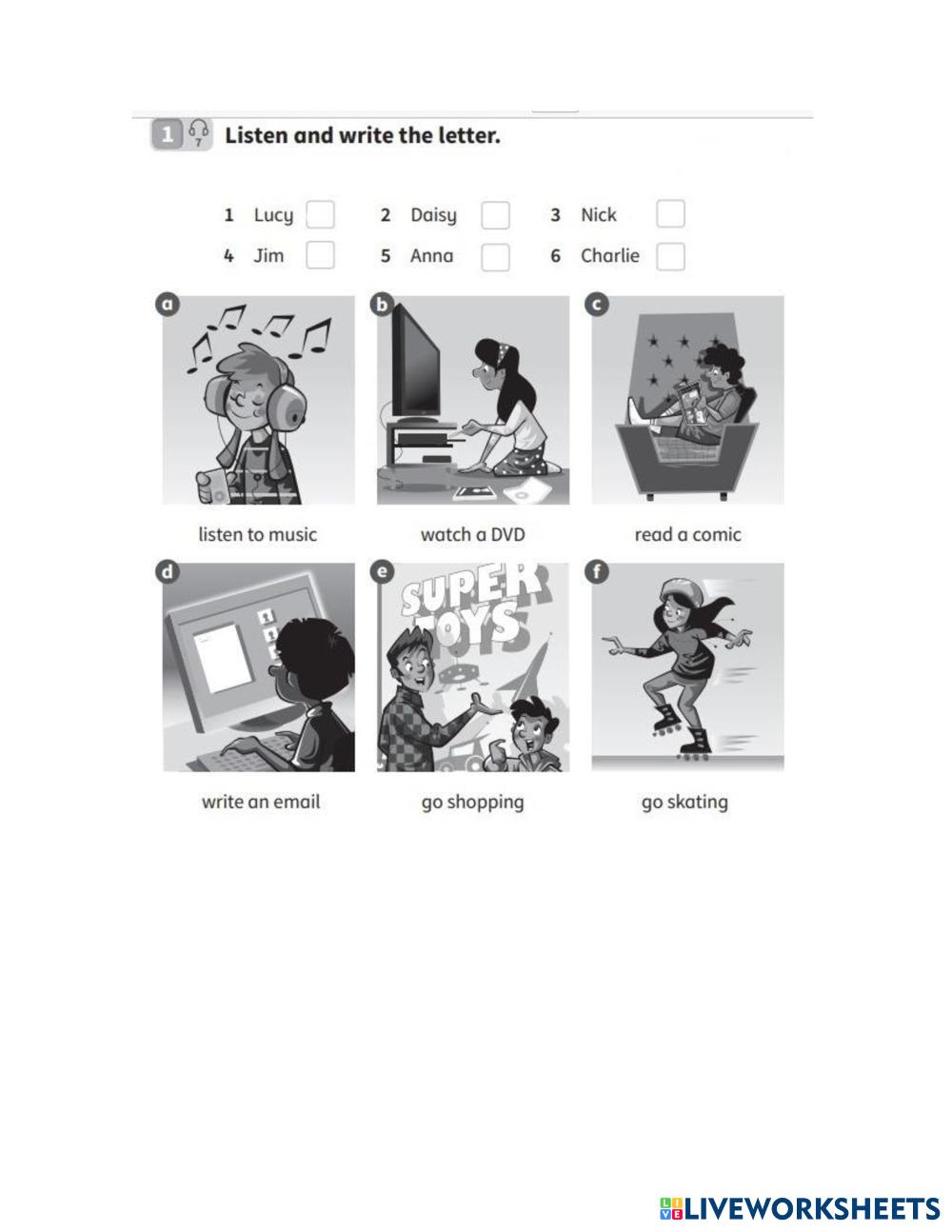 1 7 Listen and write the letter.

1 Lucy
2 Daisy
3 Nick
4 Jim
5 Anna
6 Charlie

a
listen to music

b
watch a DVD

c
read a comic

d
write an email

e
SUPER TOYS
go shopping

f
go skating

LIVEWORKSHEETS