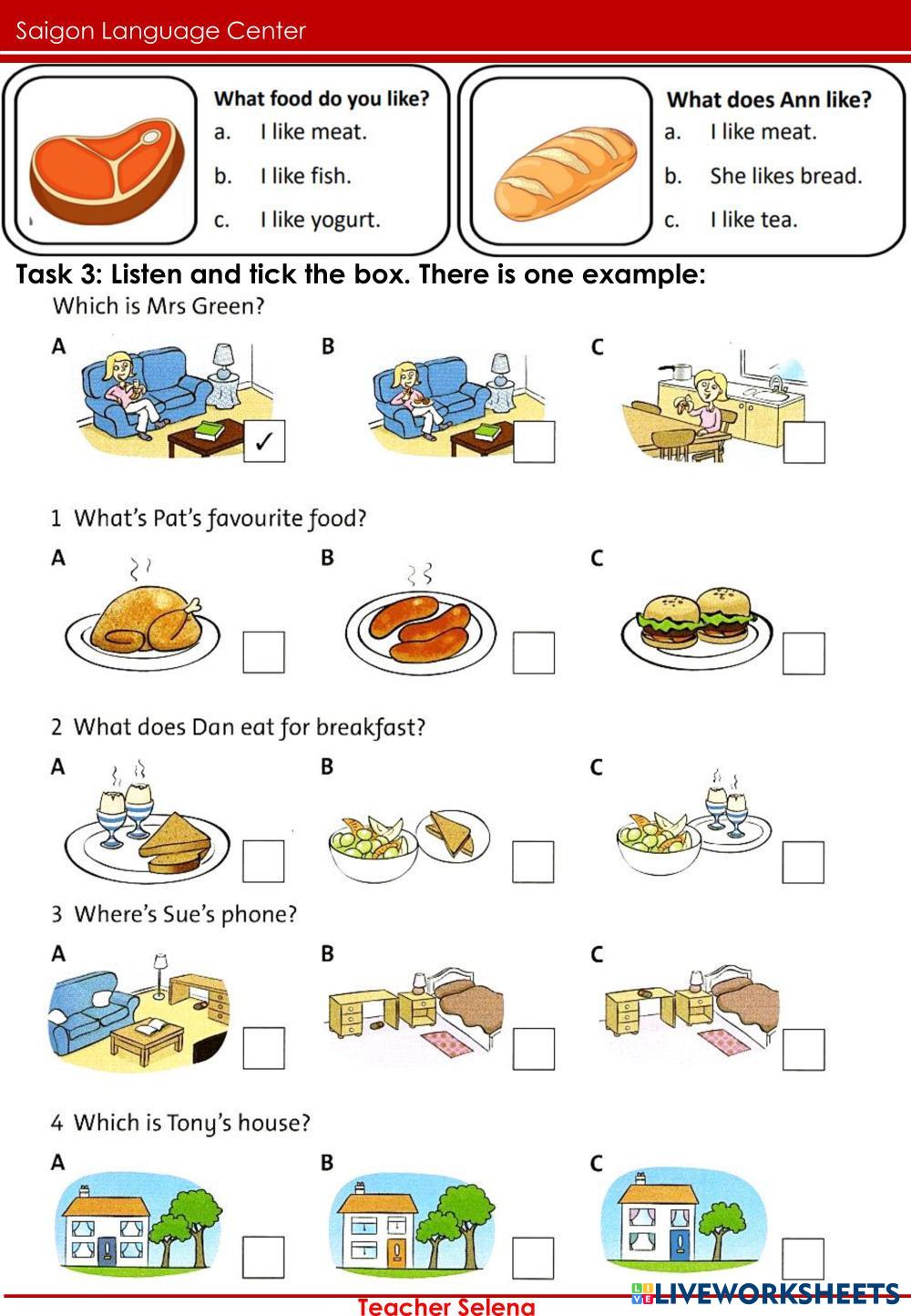 Saigon Language Center

What food do you like?
a. I like meat.
b. I like fish.
c. I like yogurt.

What does Ann like?
a. I like meat.
b. She likes bread.
c. I like tea.

Task 3: Listen and tick the box. There is one example:

Which is Mrs Green?

A ✓
B
C

1 What's Pat's favourite food?

A
B
C

2 What does Dan eat for breakfast?

A
B
C

3 Where's Sue's phone?

A
B
C

4 Which is Tony's house?

A
B
C

Teacher Selena
LIVEWORKSHEETS