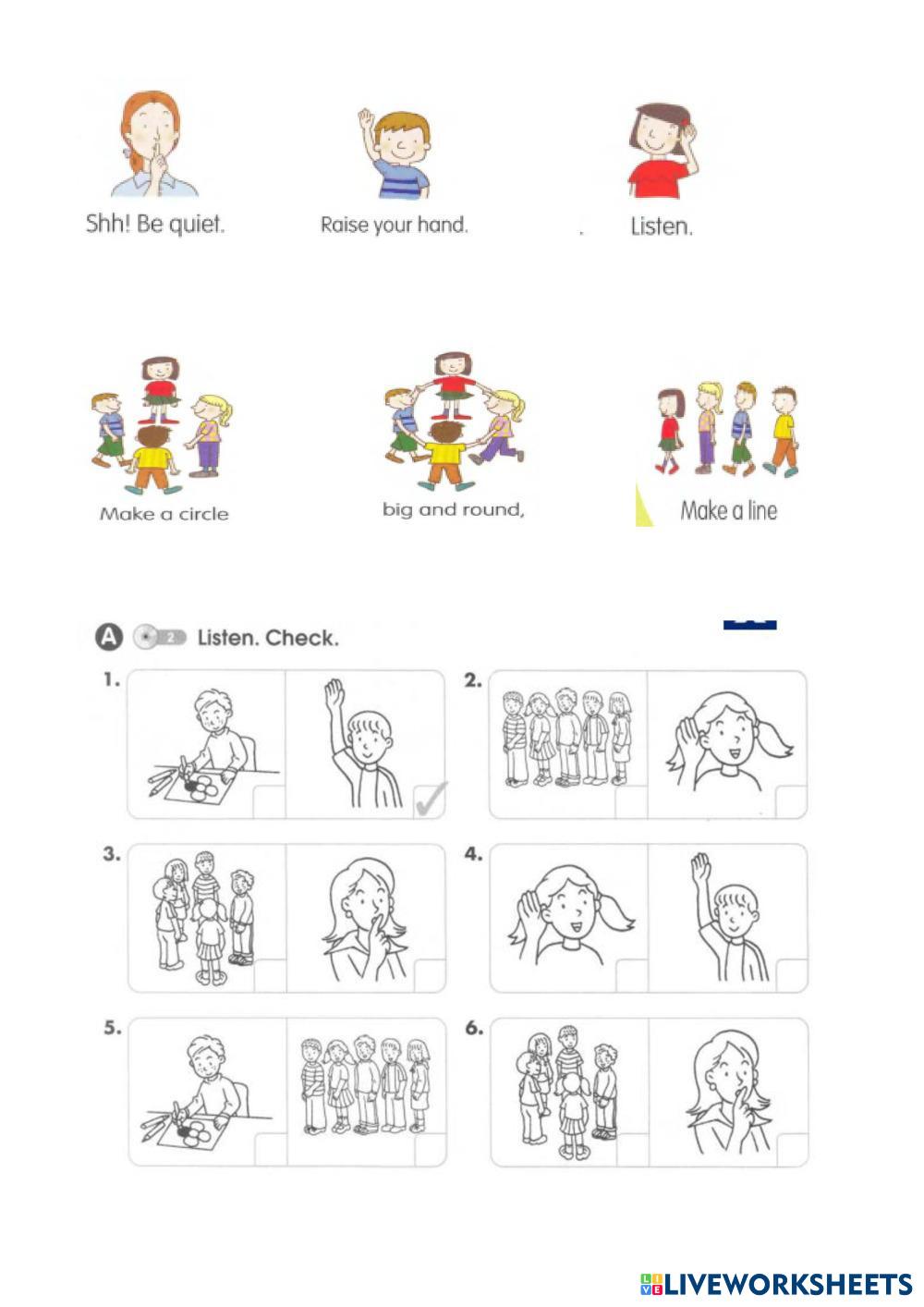 Shh! Be quiet.

Raise your hand.

Listen.

Make a circle

big and round,

Make a line

A 2 Listen. Check.

1.

2.

3.

4.

5.

6.

LIVEWORKSHEETS