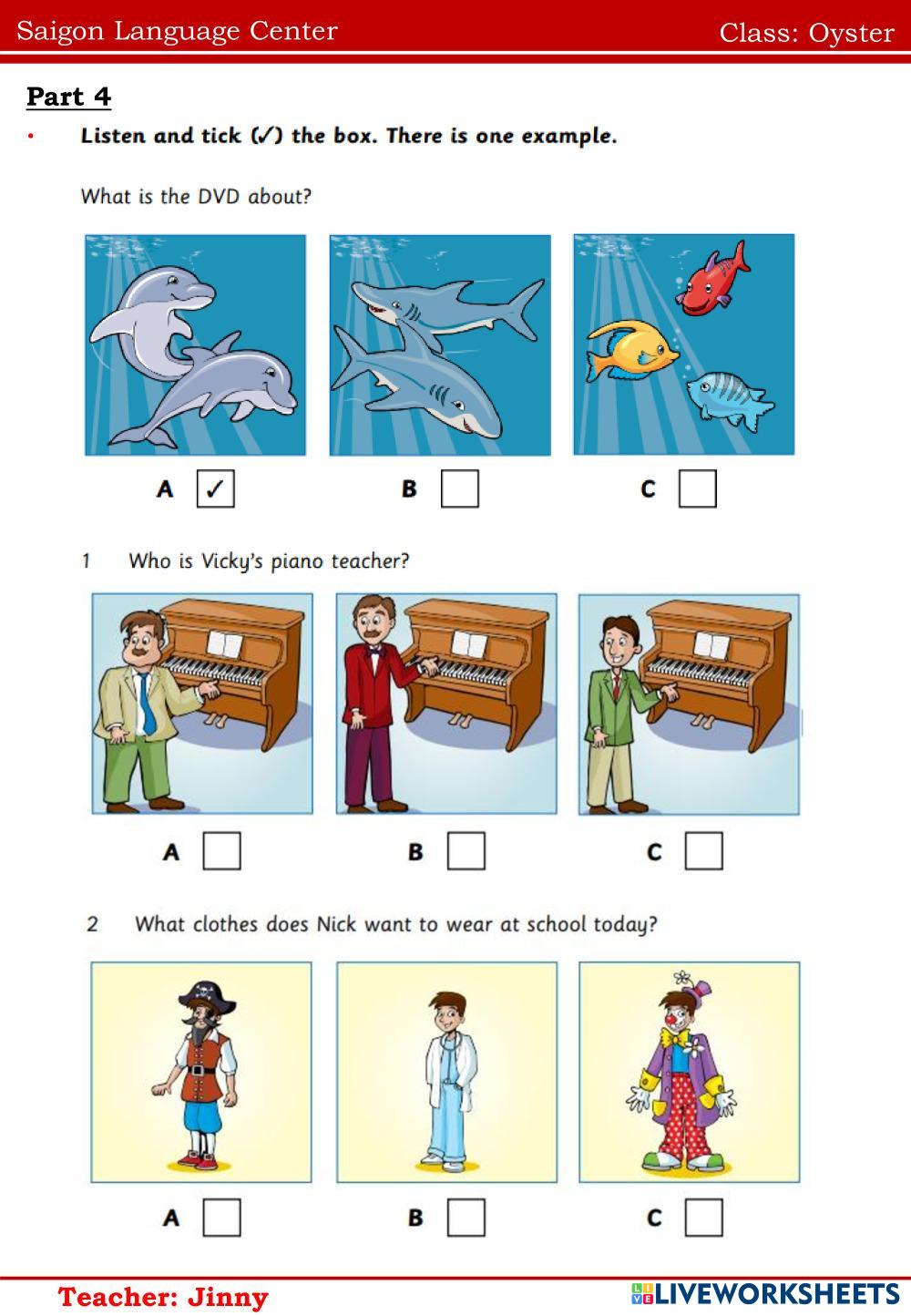 Saigon Language Center

Class: Oyster

Part 4

• Listen and tick (✓) the box. There is one example.

What is the DVD about?

A ✓ B C

1 Who is Vicky's piano teacher?

A B C

2 What clothes does Nick want to wear at school today?

A B C

Teacher: Jinny

LIVEWORKSHEETS