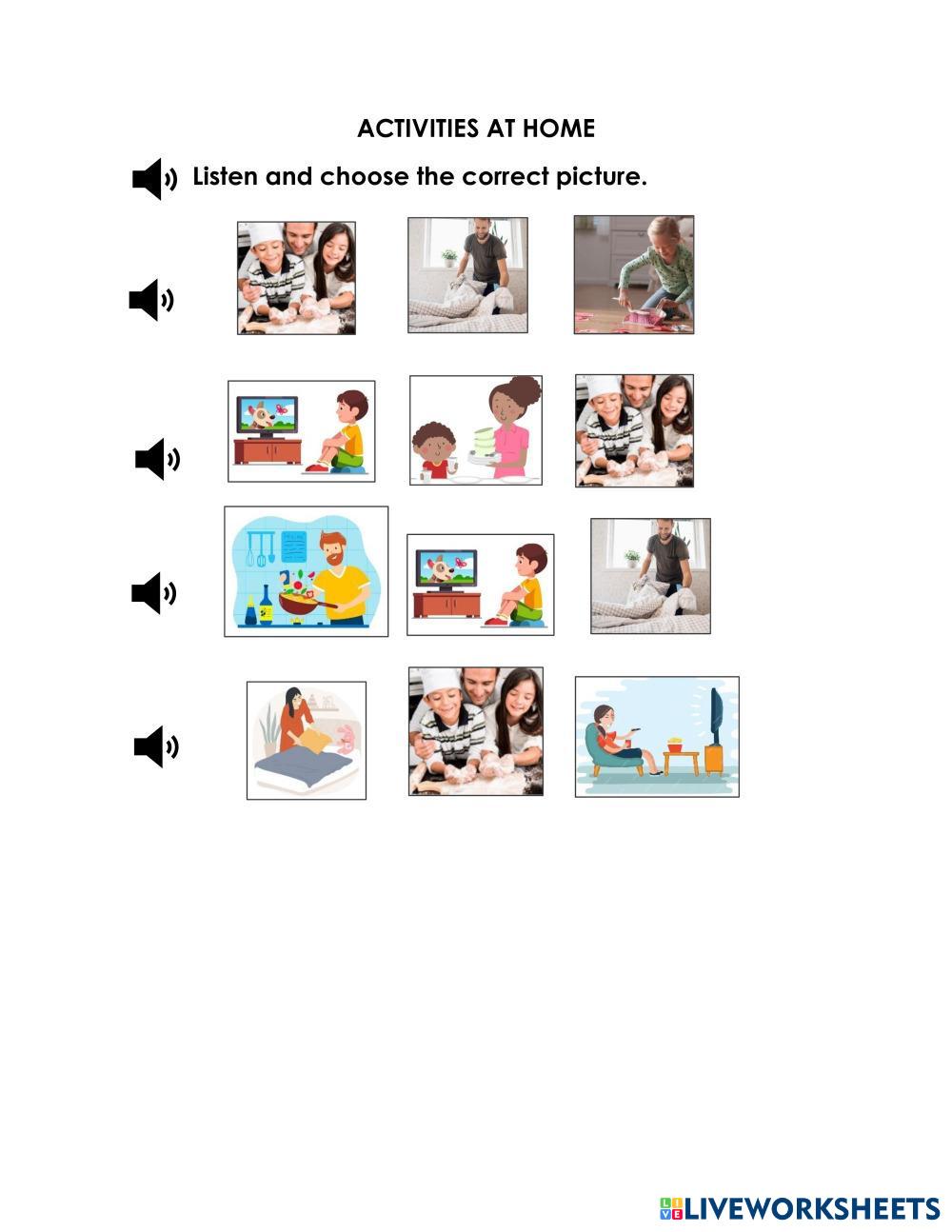 ACTIVITIES AT HOME

Listen and choose the correct picture.

LIVEWORKSHEETS